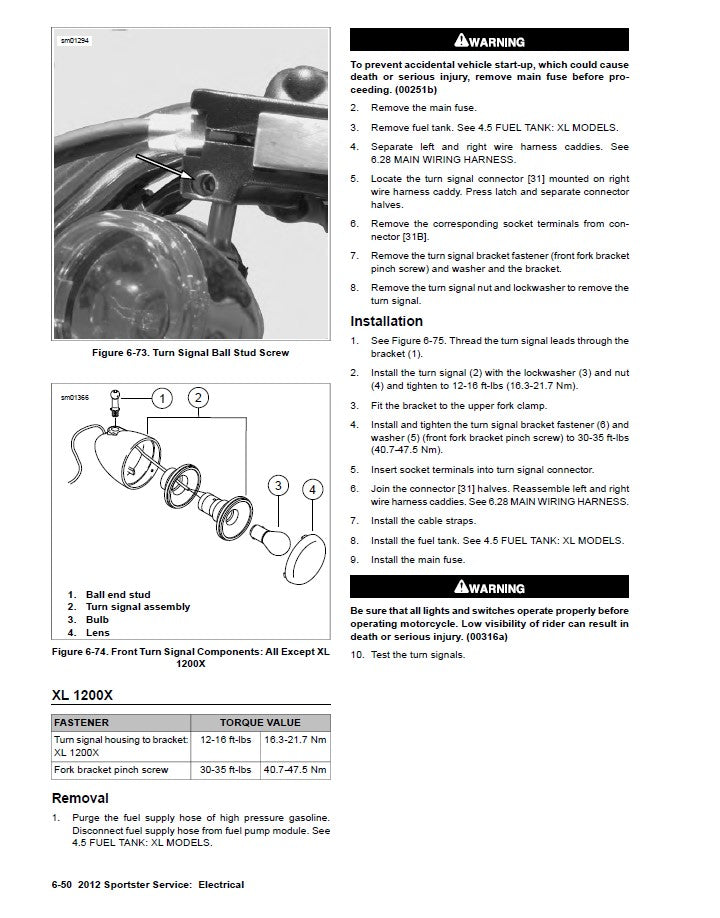 sm01294

Figure 6-73. Turn Signal Ball Stud Screw

sm01366

1
2
3
4

1. Ball end stud
2. Turn signal assembly
3. Bulb
4. Lens

Figure 6-74. Front Turn Signal Components: All Except XL 1200X

XL 1200X

| FASTENER | TORQUE VALUE | |
|---|---|---|
| Turn signal housing to bracket: XL 1200X | 12-16 ft-lbs | 16.3-21.7 Nm |
| Fork bracket pinch screw | 30-35 ft-lbs | 40.7-47.5 Nm |

Removal

1. Purge the fuel supply hose of high pressure gasoline. Disconnect fuel supply hose from fuel pump module. See 4.5 FUEL TANK: XL MODELS.

WARNING

To prevent accidental vehicle start-up, which could cause death or serious injury, remove main fuse before proceeding. (00251b)

2. Remove the main fuse.
3. Remove fuel tank. See 4.5 FUEL TANK: XL MODELS.
4. Separate left and right wire harness caddies. See 6.28 MAIN WIRING HARNESS.
5. Locate the turn signal connector [31] mounted on right wire harness caddy. Press latch and separate connector halves.
6. Remove the corresponding socket terminals from connector [31B].
7. Remove the turn signal bracket fastener (front fork bracket pinch screw) and washer and the bracket.
8. Remove the turn signal nut and lockwasher to remove the turn signal.

Installation

1. See Figure 6-75. Thread the turn signal leads through the bracket (1).
2. Install the turn signal (2) with the lockwasher (3) and nut (4) and tighten to 12-16 ft-lbs (16.3-21.7 Nm).
3. Fit the bracket to the upper fork clamp.
4. Install and tighten the turn signal bracket fastener (6) and washer (5) (front fork bracket pinch screw) to 30-35 ft-lbs (40.7-47.5 Nm).
5. Insert socket terminals into turn signal connector.
6. Join the connector [31] halves. Reassemble left and right wire harness caddies. See 6.28 MAIN WIRING HARNESS.
7. Install the cable straps.
8. Install the fuel tank. See 4.5 FUEL TANK: XL MODELS.
9. Install the main fuse.

WARNING

Be sure that all lights and switches operate properly before operating motorcycle. Low visibility of rider can result in death or serious injury. (00316a)

10. Test the turn signals.

6-50 2012 Sportster Service: Electrical