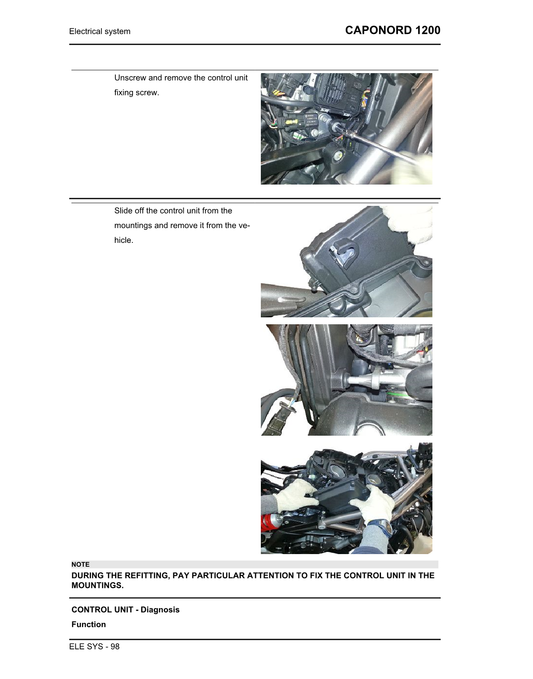 Electrical system

CAPONORD 1200

Unscrew and remove the control unit fixing screw.

Slide off the control unit from the mountings and remove it from the vehicle.

NOTE

DURING THE REFITTING, PAY PARTICULAR ATTENTION TO FIX THE CONTROL UNIT IN THE MOUNTINGS.

CONTROL UNIT - Diagnosis

Function

ELE SYS - 98