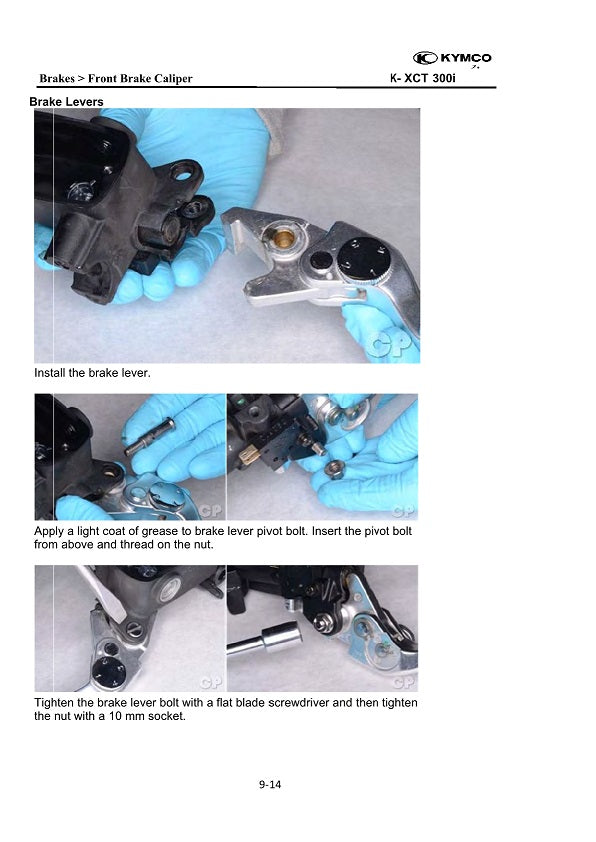 KYMCO

Brakes > Front Brake Caliper

K- XCT 300i

Brake Levers

CP

Install the brake lever.

CP

CP

Apply a light coat of grease to brake lever pivot bolt. Insert the pivot bolt from above and thread on the nut.

CP

CP

Tighten the brake lever bolt with a flat blade screwdriver and then tighten the nut with a 10 mm socket.

9-14