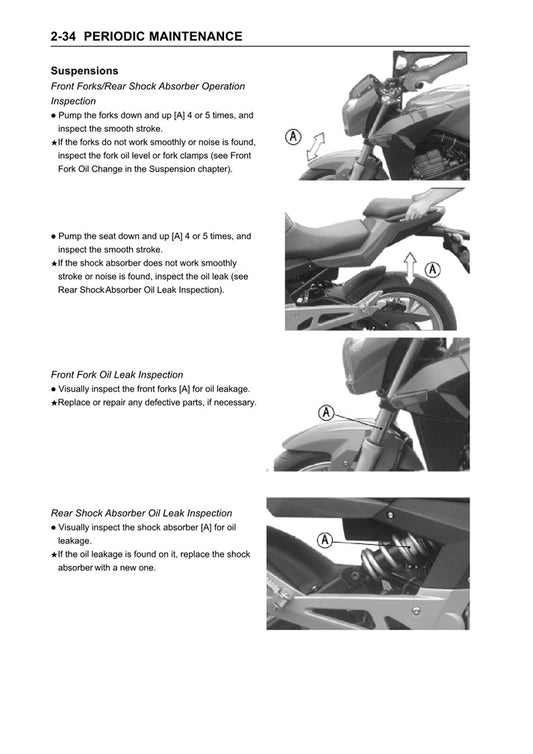 2-34 PERIODIC MAINTENANCE

Suspensions

Front Forks/Rear Shock Absorber Operation Inspection

● Pump the forks down and up [A] 4 or 5 times, and inspect the smooth stroke.

★If the forks do not work smoothly or noise is found, inspect the fork oil level or fork clamps (see Front Fork Oil Change in the Suspension chapter).

A

● Pump the seat down and up [A] 4 or 5 times, and inspect the smooth stroke.

★If the shock absorber does not work smoothly stroke or noise is found, inspect the oil leak (see Rear Shock Absorber Oil Leak Inspection).

A

Front Fork Oil Leak Inspection

● Visually inspect the front forks [A] for oil leakage.

★Replace or repair any defective parts, if necessary.

A

Rear Shock Absorber Oil Leak Inspection

● Visually inspect the shock absorber [A] for oil leakage.

★If the oil leakage is found on it, replace the shock absorber with a new one.

A