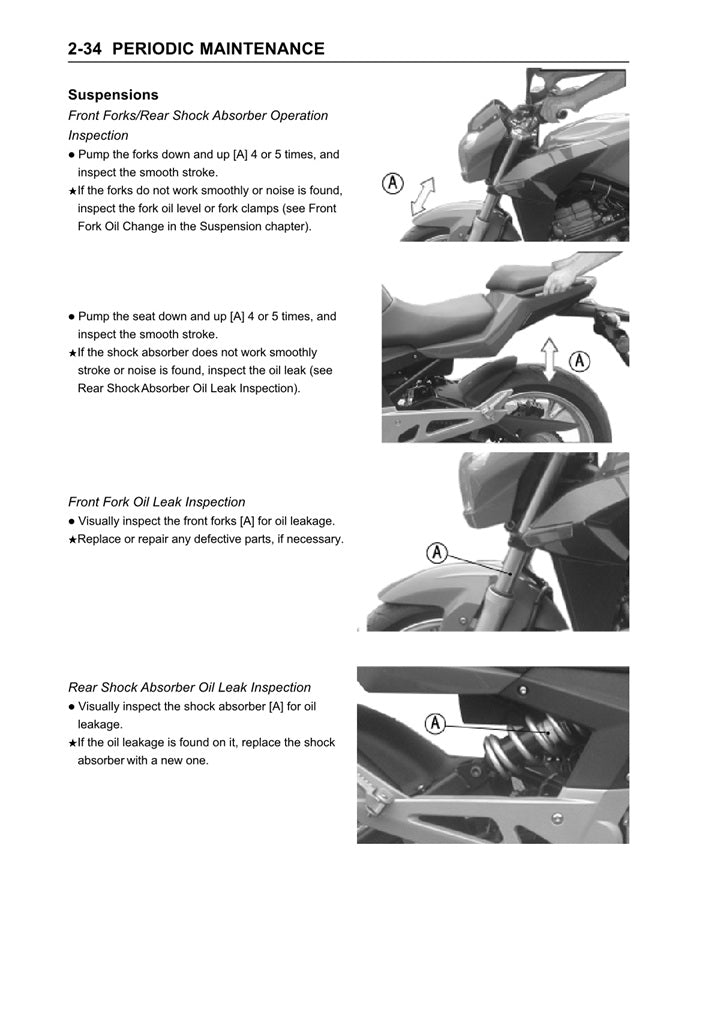 2-34 PERIODIC MAINTENANCE

Suspensions

Front Forks/Rear Shock Absorber Operation Inspection

● Pump the forks down and up [A] 4 or 5 times, and inspect the smooth stroke.

★If the forks do not work smoothly or noise is found, inspect the fork oil level or fork clamps (see Front Fork Oil Change in the Suspension chapter).

A

● Pump the seat down and up [A] 4 or 5 times, and inspect the smooth stroke.

★If the shock absorber does not work smoothly stroke or noise is found, inspect the oil leak (see Rear Shock Absorber Oil Leak Inspection).

A

Front Fork Oil Leak Inspection

● Visually inspect the front forks [A] for oil leakage.

★Replace or repair any defective parts, if necessary.

A

Rear Shock Absorber Oil Leak Inspection

● Visually inspect the shock absorber [A] for oil leakage.

★If the oil leakage is found on it, replace the shock absorber with a new one.

A