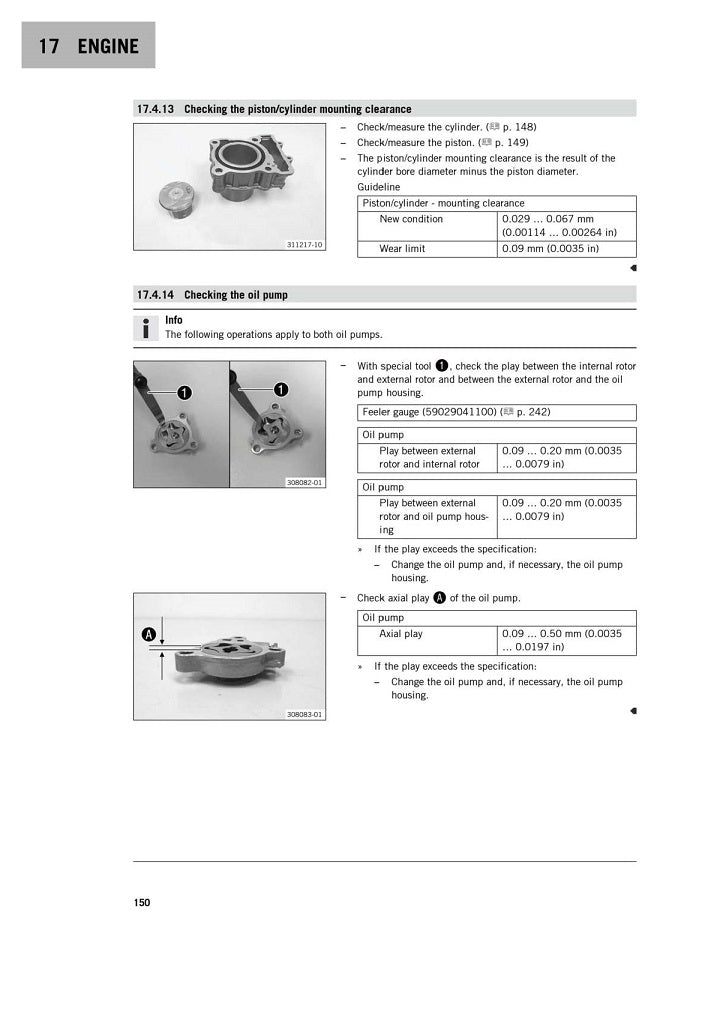 17 ENGINE

17.4.13 Checking the piston/cylinder mounting clearance

311217-10

– Check/measure the cylinder. ( p. 148)
– Check/measure the piston. ( p. 149)
– The piston/cylinder mounting clearance is the result of the cylinder bore diameter minus the piston diameter.

Guideline

| Piston/cylinder - mounting clearance | |
|---|---|
| New condition | 0.029 … 0.067 mm (0.00114 … 0.00264 in) |
| Wear limit | 0.09 mm (0.0035 in) |

17.4.14 Checking the oil pump

Info
The following operations apply to both oil pumps.

1 1

308082-01

– With special tool 1, check the play between the internal rotor and external rotor and between the external rotor and the oil pump housing.

| Feeler gauge (59029041100) ( p. 242) |
|---|

| Oil pump | |
|---|---|
| Play between external rotor and internal rotor | 0.09 … 0.20 mm (0.0035 … 0.0079 in) |

| Oil pump | |
|---|---|
| Play between external rotor and oil pump housing | 0.09 … 0.20 mm (0.0035 … 0.0079 in) |

» If the play exceeds the specification:
– Change the oil pump and, if necessary, the oil pump housing.

A

308083-01

– Check axial play A of the oil pump.

| Oil pump | |
|---|---|
| Axial play | 0.09 … 0.50 mm (0.0035 … 0.0197 in) |

» If the play exceeds the specification:
– Change the oil pump and, if necessary, the oil pump housing.

150