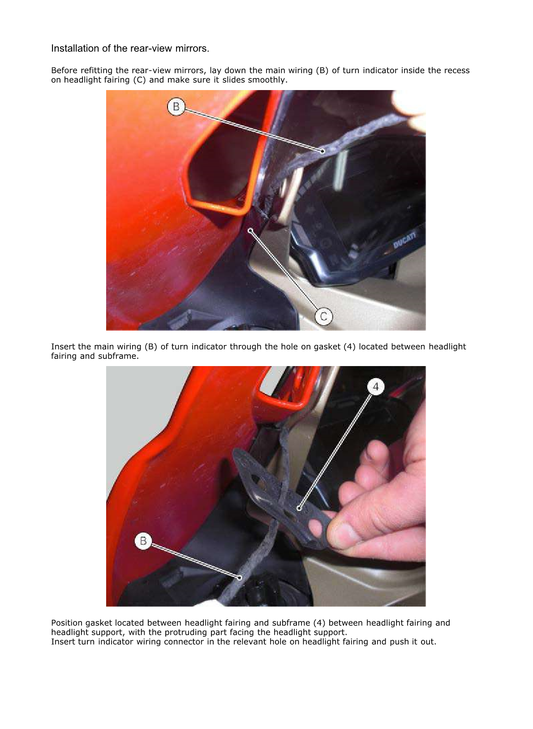 Installation of the rear-view mirrors.

Before refitting the rear-view mirrors, lay down the main wiring (B) of turn indicator inside the recess on headlight fairing (C) and make sure it slides smoothly.

B

DUCATI

C

Insert the main wiring (B) of turn indicator through the hole on gasket (4) located between headlight fairing and subframe.

4

B

Position gasket located between headlight fairing and subframe (4) between headlight fairing and headlight support, with the protruding part facing the headlight support.
Insert turn indicator wiring connector in the relevant hole on headlight fairing and push it out.