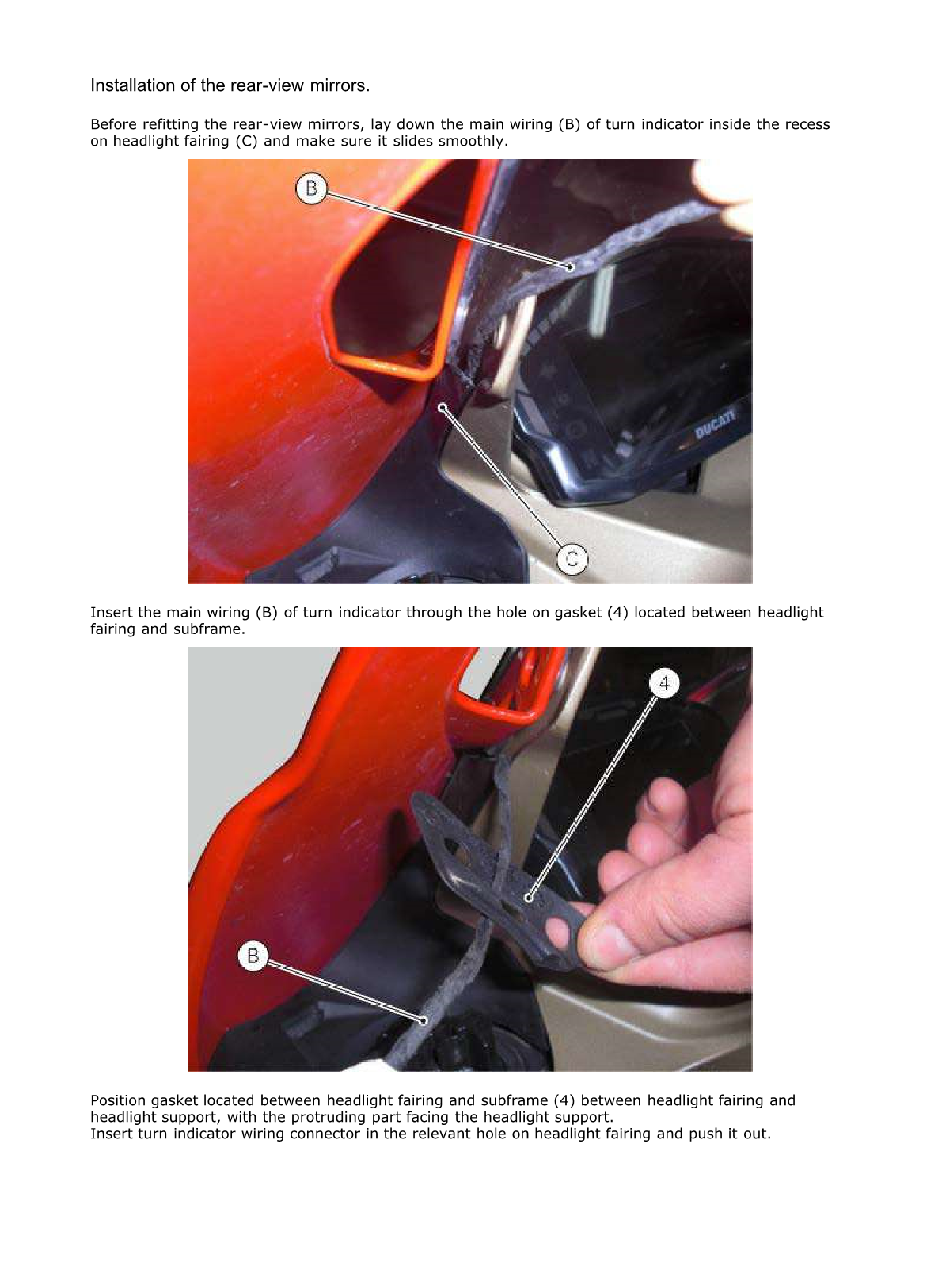 Installation of the rear-view mirrors.

Before refitting the rear-view mirrors, lay down the main wiring (B) of turn indicator inside the recess on headlight fairing (C) and make sure it slides smoothly.

B

DUCATI

C

Insert the main wiring (B) of turn indicator through the hole on gasket (4) located between headlight fairing and subframe.

4

B

Position gasket located between headlight fairing and subframe (4) between headlight fairing and headlight support, with the protruding part facing the headlight support.
Insert turn indicator wiring connector in the relevant hole on headlight fairing and push it out.