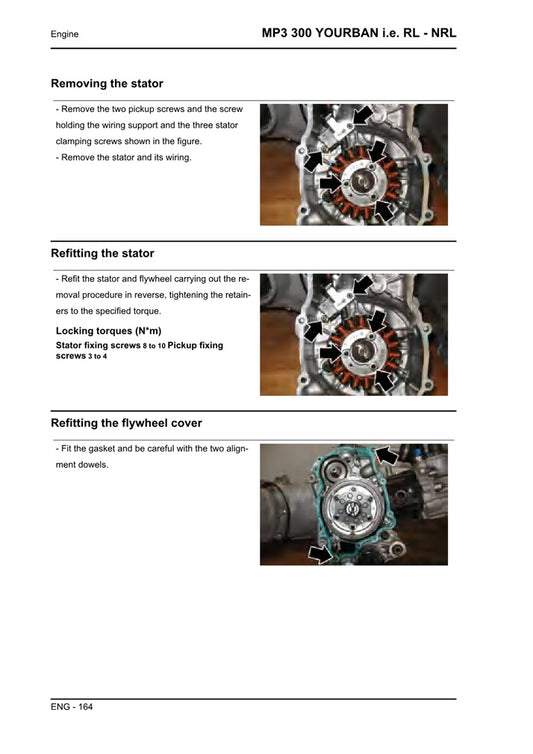 Engine

MP3 300 YOURBAN i.e. RL - NRL

Removing the stator

- Remove the two pickup screws and the screw holding the wiring support and the three stator clamping screws shown in the figure.
- Remove the stator and its wiring.

Refitting the stator

- Refit the stator and flywheel carrying out the removal procedure in reverse, tightening the retainers to the specified torque.

Locking torques (N*m)

Stator fixing screws 8 to 10 Pickup fixing screws 3 to 4

Refitting the flywheel cover

- Fit the gasket and be careful with the two alignment dowels.

ENG - 164