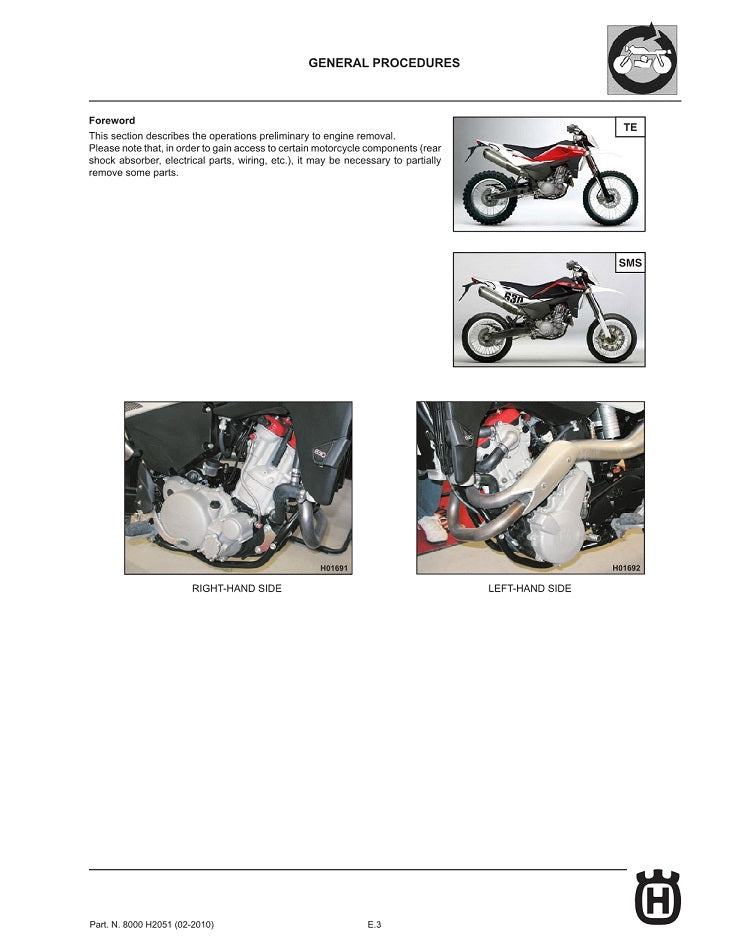 GENERAL PROCEDURES

Foreword
This section describes the operations preliminary to engine removal.
Please note that, in order to gain access to certain motorcycle components (rear shock absorber, electrical parts, wiring, etc.), it may be necessary to partially remove some parts.

TE

SMS

630

H01691

RIGHT-HAND SIDE

H01692

LEFT-HAND SIDE

Part. N. 8000 H2051 (02-2010)

E.3