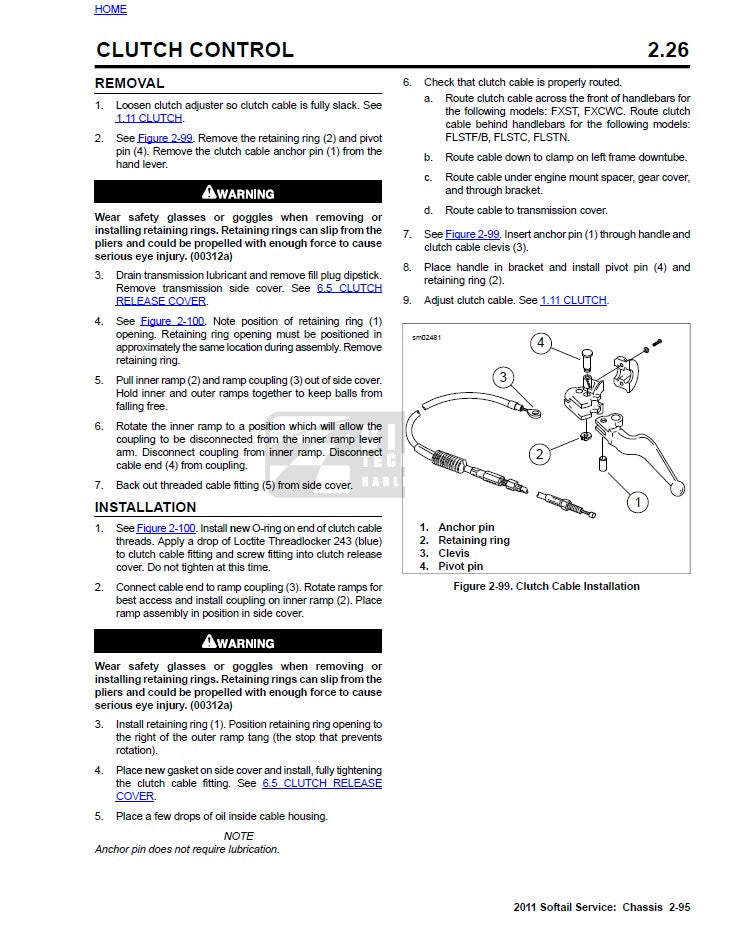 HOME

CLUTCH CONTROL 2.26

REMOVAL

1. Loosen clutch adjuster so clutch cable is fully slack. See 1.11 CLUTCH.

2. See Figure 2-99. Remove the retaining ring (2) and pivot pin (4). Remove the clutch cable anchor pin (1) from the hand lever.

WARNING

Wear safety glasses or goggles when removing or installing retaining rings. Retaining rings can slip from the pliers and could be propelled with enough force to cause serious eye injury. (00312a)

3. Drain transmission lubricant and remove fill plug dipstick. Remove transmission side cover. See 6.5 CLUTCH RELEASE COVER.

4. See Figure 2-100. Note position of retaining ring (1) opening. Retaining ring opening must be positioned in approximately the same location during assembly. Remove retaining ring.

5. Pull inner ramp (2) and ramp coupling (3) out of side cover. Hold inner and outer ramps together to keep balls from falling free.

6. Rotate the inner ramp to a position which will allow the coupling to be disconnected from the inner ramp lever arm. Disconnect coupling from inner ramp. Disconnect cable end (4) from coupling.

7. Back out threaded cable fitting (5) from side cover.

INSTALLATION

1. See Figure 2-100. Install new O-ring on end of clutch cable threads. Apply a drop of Loctite Threadlocker 243 (blue) to clutch cable fitting and screw fitting into clutch release cover. Do not tighten at this time.

2. Connect cable end to ramp coupling (3). Rotate ramps for best access and install coupling on inner ramp (2). Place ramp assembly in position in side cover.

WARNING

Wear safety glasses or goggles when removing or installing retaining rings. Retaining rings can slip from the pliers and could be propelled with enough force to cause serious eye injury. (00312a)

3. Install retaining ring (1). Position retaining ring opening to the right of the outer ramp tang (the stop that prevents rotation).

4. Place new gasket on side cover and install, fully tightening the clutch cable fitting. See 6.5 CLUTCH RELEASE COVER.

5. Place a few drops of oil inside cable housing.

NOTE
Anchor pin does not require lubrication.

6. Check that clutch cable is properly routed.
a. Route clutch cable across the front of handlebars for the following models: FXST, FXCWC. Route clutch cable behind handlebars for the following models: FLSTF/B, FLSTC, FLSTN.
b. Route cable down to clamp on left frame downtube.
c. Route cable under engine mount spacer, gear cover, and through bracket.
d. Route cable to transmission cover.

7. See Figure 2-99. Insert anchor pin (1) through handle and clutch cable clevis (3).

8. Place handle in bracket and install pivot pin (4) and retaining ring (2).

9. Adjust clutch cable. See 1.11 CLUTCH.

sm02481

4
3
2
1

1. Anchor pin
2. Retaining ring
3. Clevis
4. Pivot pin

Figure 2-99. Clutch Cable Installation

2011 Softail Service: Chassis 2-95