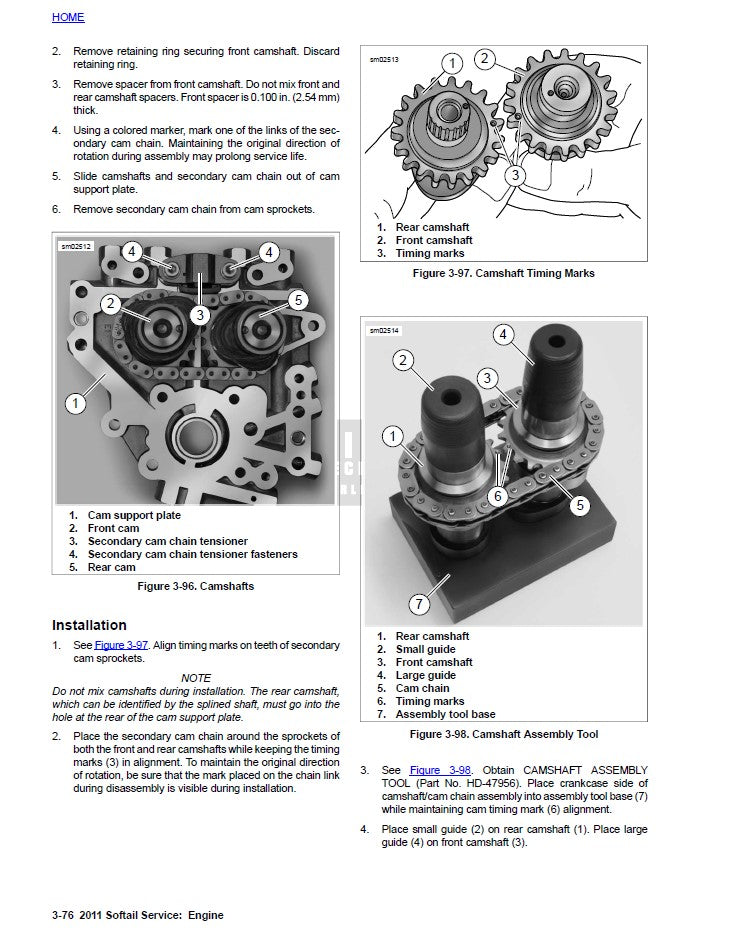 HOME

2. Remove retaining ring securing front camshaft. Discard retaining ring.

3. Remove spacer from front camshaft. Do not mix front and rear camshaft spacers. Front spacer is 0.100 in. (2.54 mm) thick.

4. Using a colored marker, mark one of the links of the secondary cam chain. Maintaining the original direction of rotation during assembly may prolong service life.

5. Slide camshafts and secondary cam chain out of cam support plate.

6. Remove secondary cam chain from cam sprockets.

sm02512

4 4 2 3 5 1

1. Cam support plate
2. Front cam
3. Secondary cam chain tensioner
4. Secondary cam chain tensioner fasteners
5. Rear cam

Figure 3-96. Camshafts

Installation

1. See Figure 3-97. Align timing marks on teeth of secondary cam sprockets.

NOTE
Do not mix camshafts during installation. The rear camshaft, which can be identified by the splined shaft, must go into the hole at the rear of the cam support plate.

2. Place the secondary cam chain around the sprockets of both the front and rear camshafts while keeping the timing marks (3) in alignment. To maintain the original direction of rotation, be sure that the mark placed on the chain link during disassembly is visible during installation.

sm02513

1 2 3

1. Rear camshaft
2. Front camshaft
3. Timing marks

Figure 3-97. Camshaft Timing Marks

sm02514

4 2 3 1 6 5 7

1. Rear camshaft
2. Small guide
3. Front camshaft
4. Large guide
5. Cam chain
6. Timing marks
7. Assembly tool base

Figure 3-98. Camshaft Assembly Tool

3. See Figure 3-98. Obtain CAMSHAFT ASSEMBLY TOOL (Part No. HD-47956). Place crankcase side of camshaft/cam chain assembly into assembly tool base (7) while maintaining cam timing mark (6) alignment.

4. Place small guide (2) on rear camshaft (1). Place large guide (4) on front camshaft (3).

3-76 2011 Softail Service: Engine