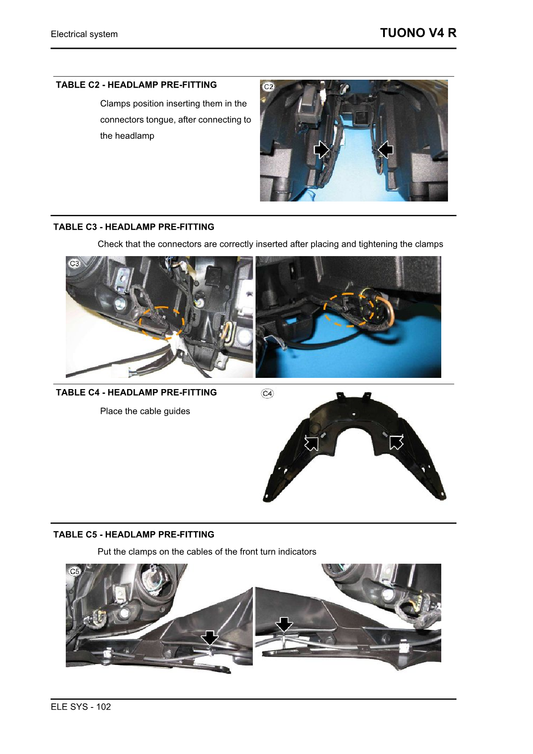 Electrical system

TUONO V4 R

TABLE C2 - HEADLAMP PRE-FITTING

Clamps position inserting them in the connectors tongue, after connecting to the headlamp

C2

TABLE C3 - HEADLAMP PRE-FITTING

Check that the connectors are correctly inserted after placing and tightening the clamps

C3

TABLE C4 - HEADLAMP PRE-FITTING

Place the cable guides

C4

TABLE C5 - HEADLAMP PRE-FITTING

Put the clamps on the cables of the front turn indicators

C5

ELE SYS - 102