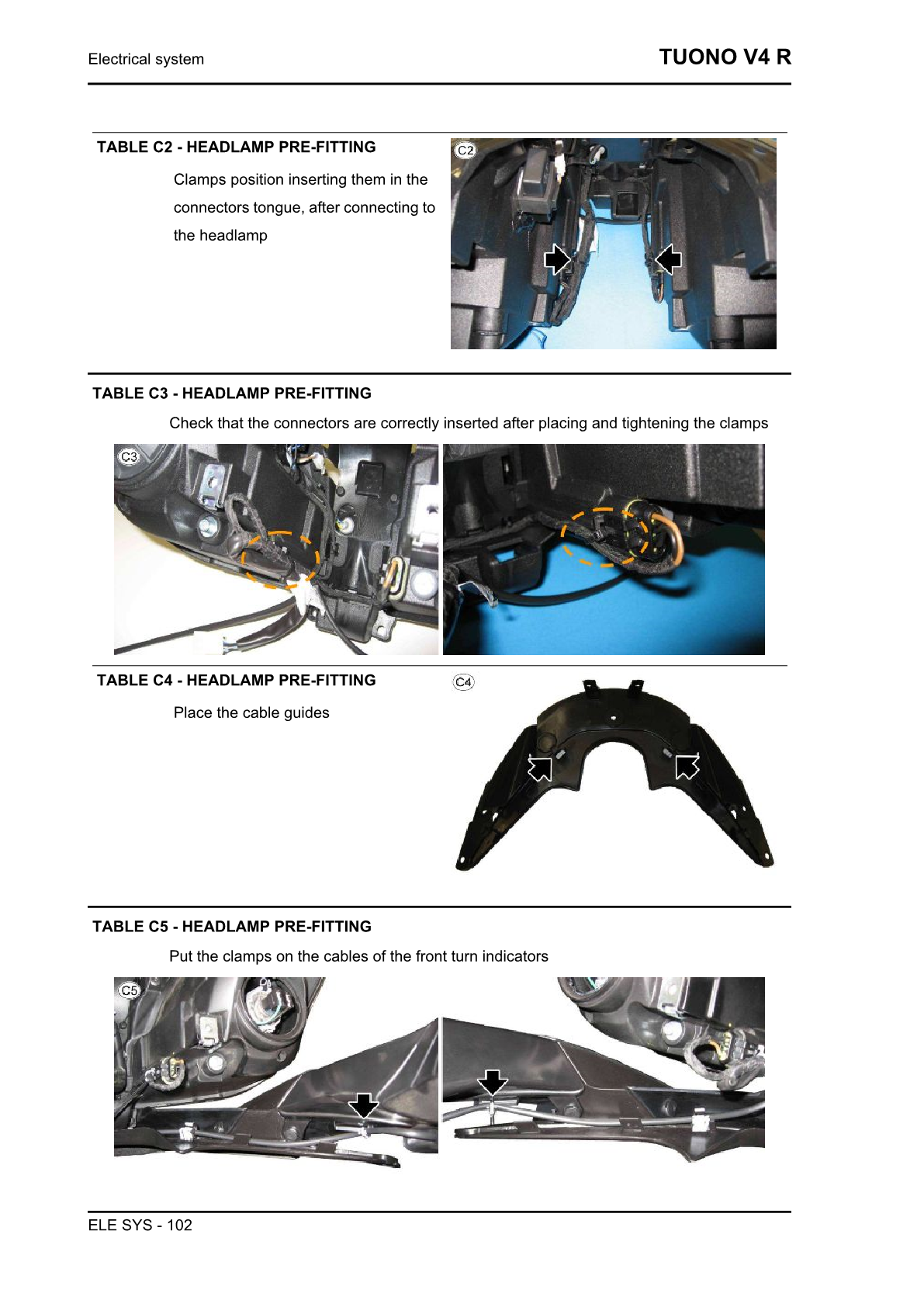 Electrical system

TUONO V4 R

TABLE C2 - HEADLAMP PRE-FITTING

Clamps position inserting them in the connectors tongue, after connecting to the headlamp

C2

TABLE C3 - HEADLAMP PRE-FITTING

Check that the connectors are correctly inserted after placing and tightening the clamps

C3

TABLE C4 - HEADLAMP PRE-FITTING

Place the cable guides

C4

TABLE C5 - HEADLAMP PRE-FITTING

Put the clamps on the cables of the front turn indicators

C5

ELE SYS - 102