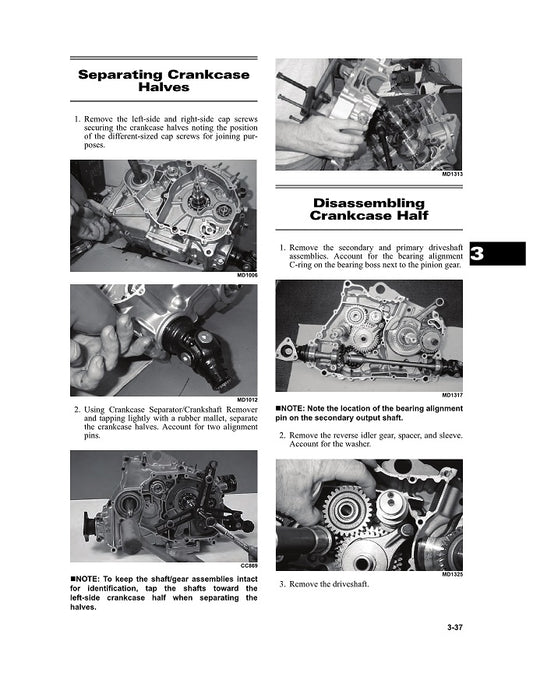 Separating Crankcase Halves

1. Remove the left-side and right-side cap screws securing the crankcase halves noting the position of the different-sized cap screws for joining purposes.

MD1006

MD1012

2. Using Crankcase Separator/Crankshaft Remover and tapping lightly with a rubber mallet, separate the crankcase halves. Account for two alignment pins.

CC869

■NOTE: To keep the shaft/gear assemblies intact for identification, tap the shafts toward the left-side crankcase half when separating the halves.

MD1313

Disassembling Crankcase Half

1. Remove the secondary and primary driveshaft assemblies. Account for the bearing alignment C-ring on the bearing boss next to the pinion gear.

3

MD1317

■NOTE: Note the location of the bearing alignment pin on the secondary output shaft.

2. Remove the reverse idler gear, spacer, and sleeve. Account for the washer.

MD1325

3. Remove the driveshaft.

3-37