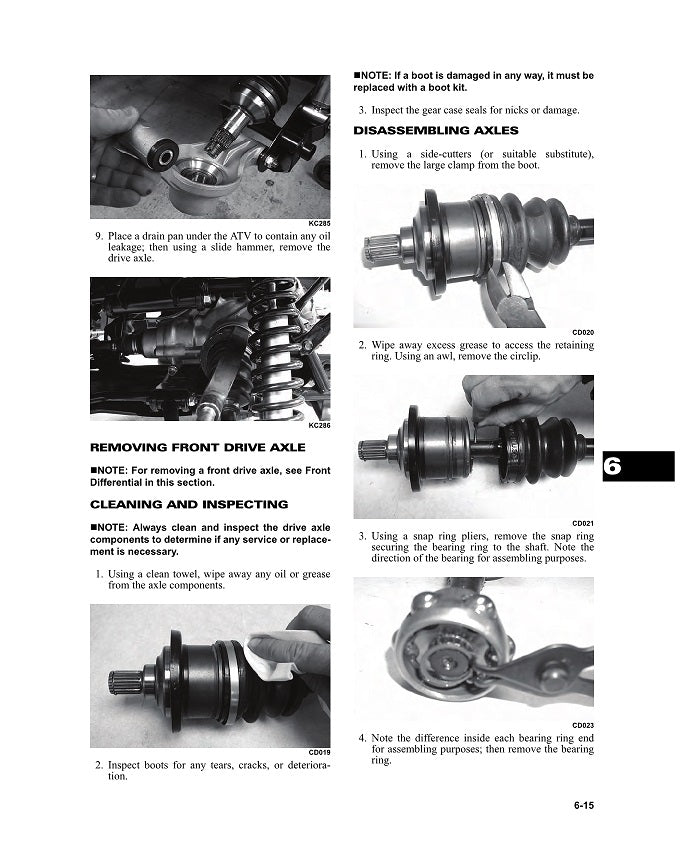 KC285

9. Place a drain pan under the ATV to contain any oil leakage; then using a slide hammer, remove the drive axle.

KC286

REMOVING FRONT DRIVE AXLE

■NOTE: For removing a front drive axle, see Front Differential in this section.

CLEANING AND INSPECTING

■NOTE: Always clean and inspect the drive axle components to determine if any service or replacement is necessary.

1. Using a clean towel, wipe away any oil or grease from the axle components.

CD019

2. Inspect boots for any tears, cracks, or deterioration.

■NOTE: If a boot is damaged in any way, it must be replaced with a boot kit.

3. Inspect the gear case seals for nicks or damage.

DISASSEMBLING AXLES

1. Using a side-cutters (or suitable substitute), remove the large clamp from the boot.

CD020

2. Wipe away excess grease to access the retaining ring. Using an awl, remove the circlip.

CD021

3. Using a snap ring pliers, remove the snap ring securing the bearing ring to the shaft. Note the direction of the bearing for assembling purposes.

CD023

4. Note the difference inside each bearing ring end for assembling purposes; then remove the bearing ring.

6

6-15