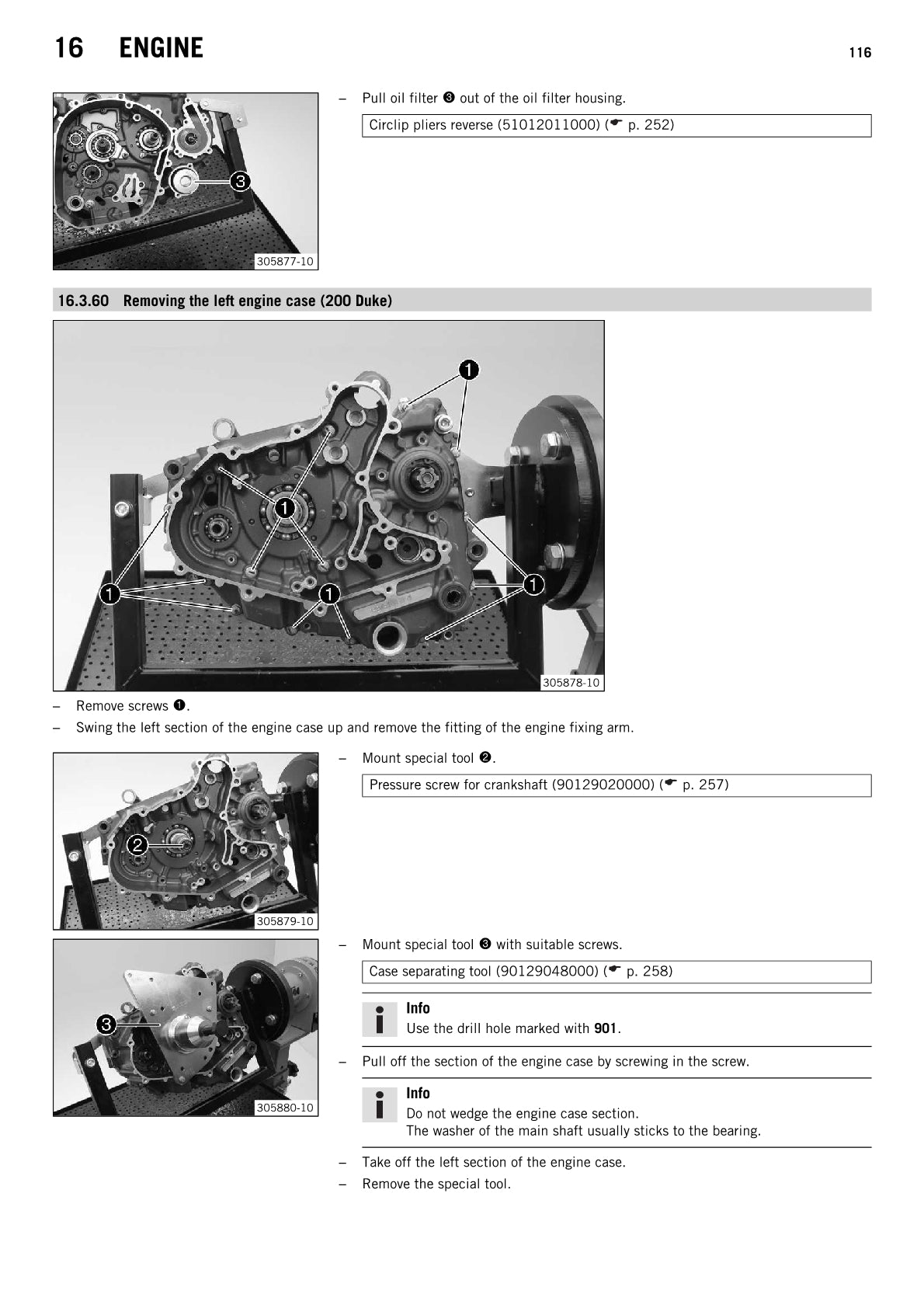 16 ENGINE 116

3

305877-10

– Pull oil filter ❸ out of the oil filter housing.

Circlip pliers reverse (51012011000) (☛ p. 252)

16.3.60 Removing the left engine case (200 Duke)

1

1

1

1

1

305878-10

– Remove screws ❶.

– Swing the left section of the engine case up and remove the fitting of the engine fixing arm.

2

305879-10

– Mount special tool ❷.

Pressure screw for crankshaft (90129020000) (☛ p. 257)

3

305880-10

– Mount special tool ❸ with suitable screws.

Case separating tool (90129048000) (☛ p. 258)

Info
Use the drill hole marked with **901**.

– Pull off the section of the engine case by screwing in the screw.

Info
Do not wedge the engine case section.
The washer of the main shaft usually sticks to the bearing.

– Take off the left section of the engine case.

– Remove the special tool.