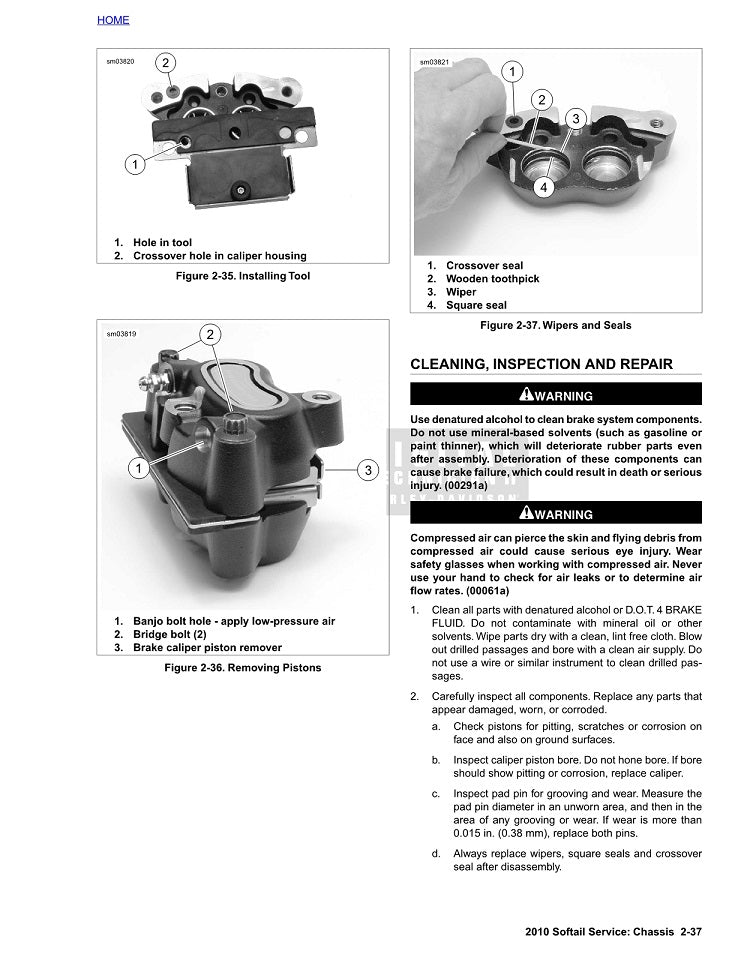 HOME

sm03820

2

1

1. Hole in tool
2. Crossover hole in caliper housing

Figure 2-35. Installing Tool

sm03819

2

1

3

1. Banjo bolt hole - apply low-pressure air
2. Bridge bolt (2)
3. Brake caliper piston remover

Figure 2-36. Removing Pistons

sm03821

1

2

3

4

1. Crossover seal
2. Wooden toothpick
3. Wiper
4. Square seal

Figure 2-37. Wipers and Seals

CLEANING, INSPECTION AND REPAIR

WARNING

Use denatured alcohol to clean brake system components. Do not use mineral-based solvents (such as gasoline or paint thinner), which will deteriorate rubber parts even after assembly. Deterioration of these components can cause brake failure, which could result in death or serious injury. (00291a)

WARNING

Compressed air can pierce the skin and flying debris from compressed air could cause serious eye injury. Wear safety glasses when working with compressed air. Never use your hand to check for air leaks or to determine air flow rates. (00061a)

1. Clean all parts with denatured alcohol or D.O.T. 4 BRAKE FLUID. Do not contaminate with mineral oil or other solvents. Wipe parts dry with a clean, lint free cloth. Blow out drilled passages and bore with a clean air supply. Do not use a wire or similar instrument to clean drilled passages.

2. Carefully inspect all components. Replace any parts that appear damaged, worn, or corroded.

a. Check pistons for pitting, scratches or corrosion on face and also on ground surfaces.

b. Inspect caliper piston bore. Do not hone bore. If bore should show pitting or corrosion, replace caliper.

c. Inspect pad pin for grooving and wear. Measure the pad pin diameter in an unworn area, and then in the area of any grooving or wear. If wear is more than 0.015 in. (0.38 mm), replace both pins.

d. Always replace wipers, square seals and crossover seal after disassembly.

2010 Softail Service: Chassis 2-37