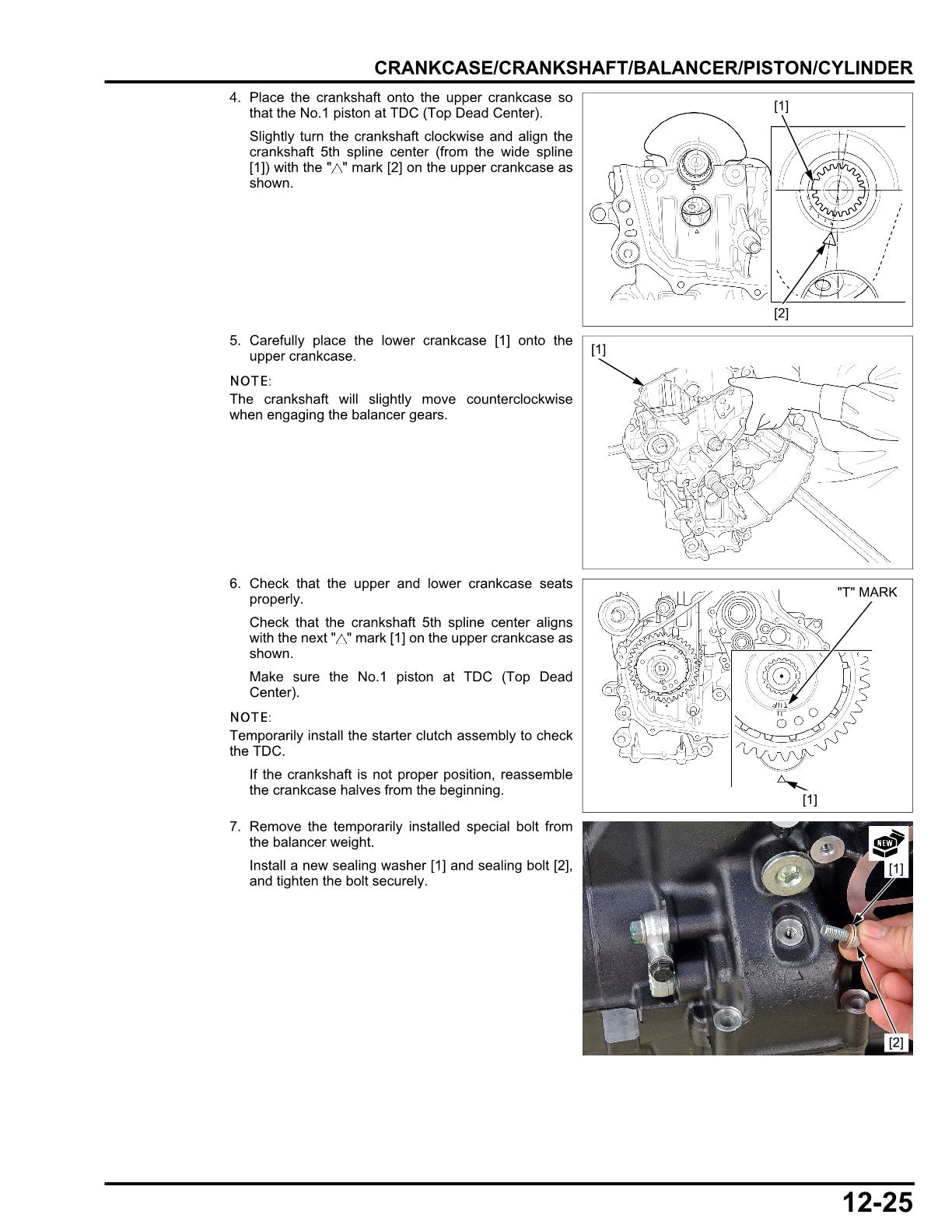 CRANKCASE/CRANKSHAFT/BALANCER/PISTON/CYLINDER

4. Place the crankshaft onto the upper crankcase so that the No.1 piston at TDC (Top Dead Center).

Slightly turn the crankshaft clockwise and align the crankshaft 5th spline center (from the wide spline [1]) with the "△" mark [2] on the upper crankcase as shown.

[1]

[2]

5. Carefully place the lower crankcase [1] onto the upper crankcase.

NOTE:

The crankshaft will slightly move counterclockwise when engaging the balancer gears.

[1]

6. Check that the upper and lower crankcase seats properly.

Check that the crankshaft 5th spline center aligns with the next "△" mark [1] on the upper crankcase as shown.

Make sure the No.1 piston at TDC (Top Dead Center).

NOTE:

Temporarily install the starter clutch assembly to check the TDC.

If the crankshaft is not proper position, reassemble the crankcase halves from the beginning.

"T" MARK

[1]

7. Remove the temporarily installed special bolt from the balancer weight.

Install a new sealing washer [1] and sealing bolt [2], and tighten the bolt securely.

NEW

[1]

[2]

12-25