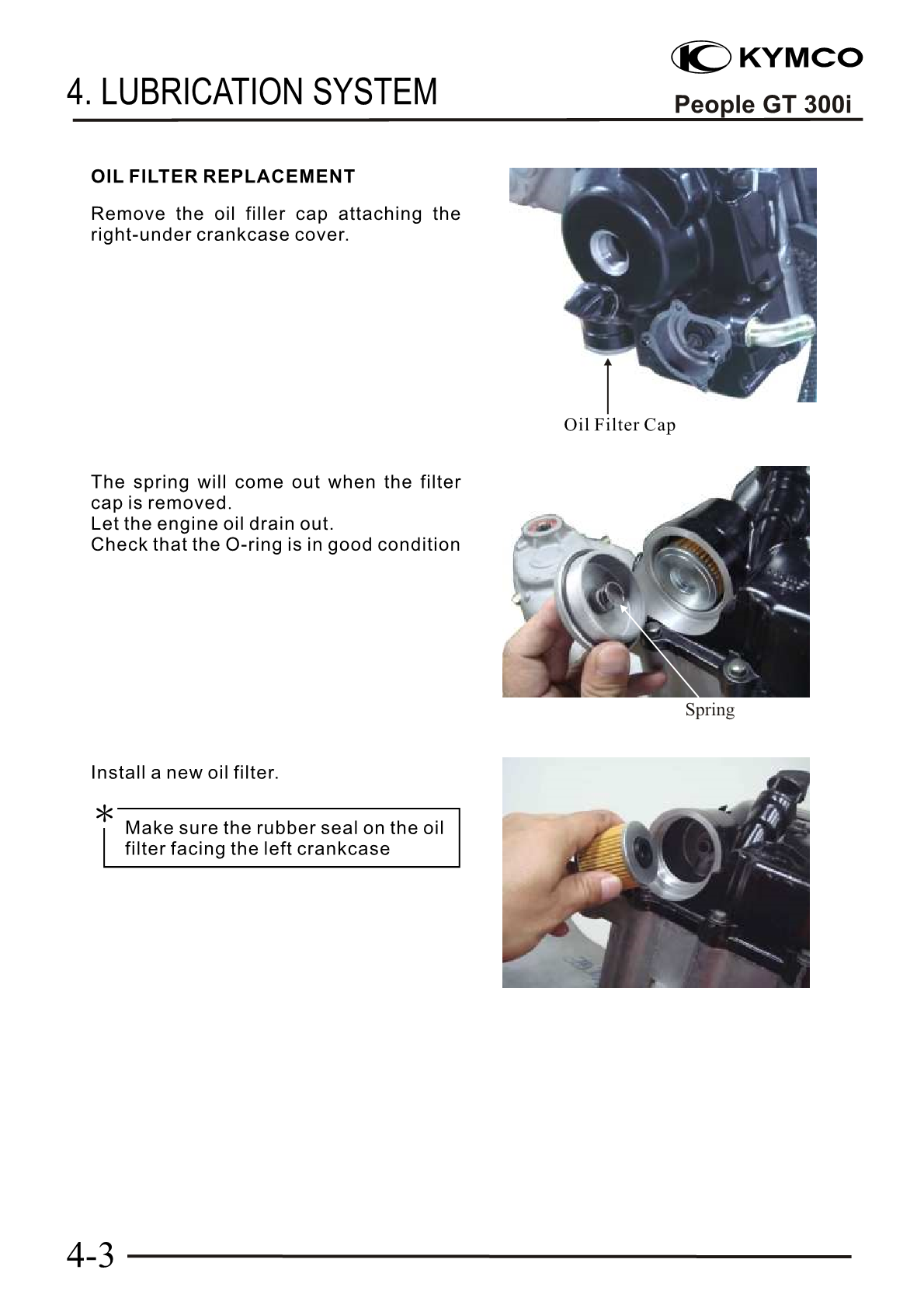 KYMCO

4. LUBRICATION SYSTEM

People GT 300i

OIL FILTER REPLACEMENT

Remove the oil filler cap attaching the right-under crankcase cover.

Oil Filter Cap

The spring will come out when the filter cap is removed.
Let the engine oil drain out.
Check that the O-ring is in good condition

Spring

Install a new oil filter.

*

Make sure the rubber seal on the oil filter facing the left crankcase

4-3