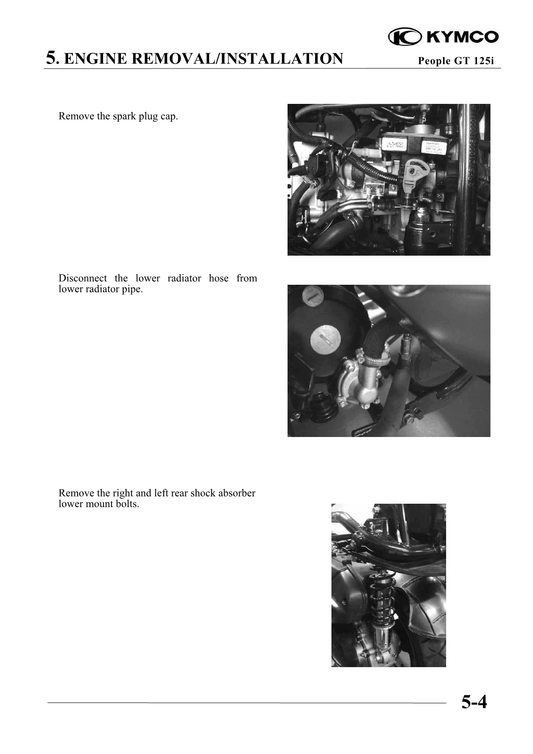 KYMCO

5. ENGINE REMOVAL/INSTALLATION

People GT 125i

Remove the spark plug cap.

Disconnect the lower radiator hose from lower radiator pipe.

Remove the right and left rear shock absorber lower mount bolts.

5-4