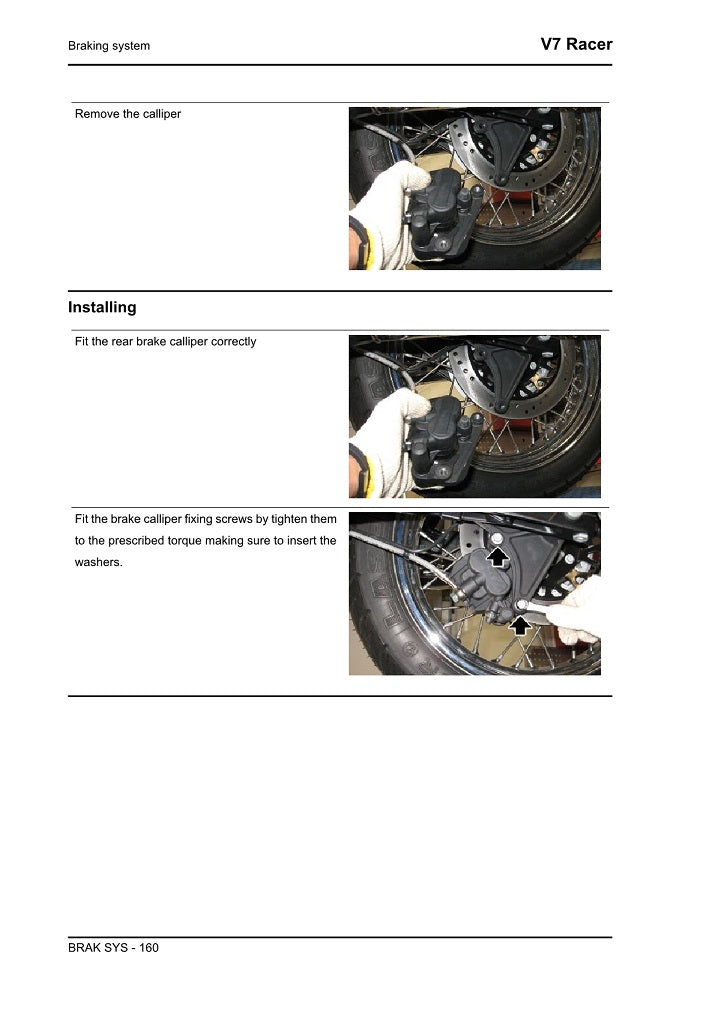 Braking system

V7 Racer

Remove the calliper

Installing

Fit the rear brake calliper correctly

Fit the brake calliper fixing screws by tighten them to the prescribed torque making sure to insert the washers.

BRAK SYS - 160