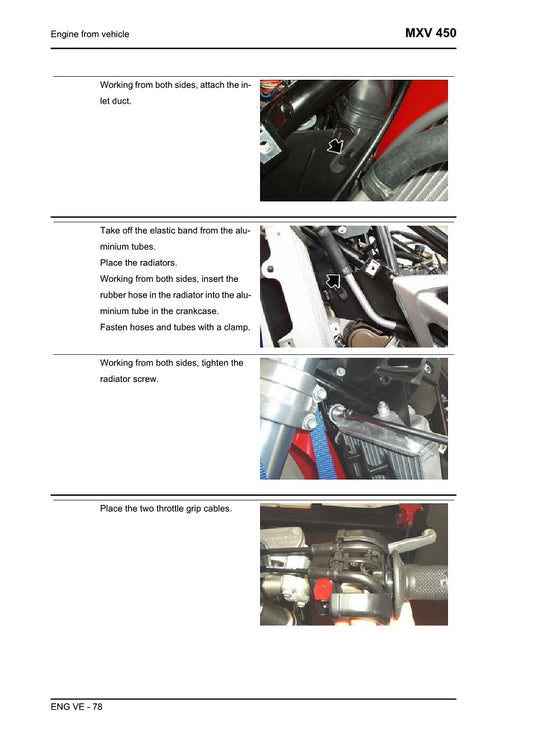 Engine from vehicle

MXV 450

Working from both sides, attach the inlet duct.

Take off the elastic band from the aluminium tubes.
Place the radiators.
Working from both sides, insert the rubber hose in the radiator into the aluminium tube in the crankcase.
Fasten hoses and tubes with a clamp.

Working from both sides, tighten the radiator screw.

Place the two throttle grip cables.

ENG VE - 78