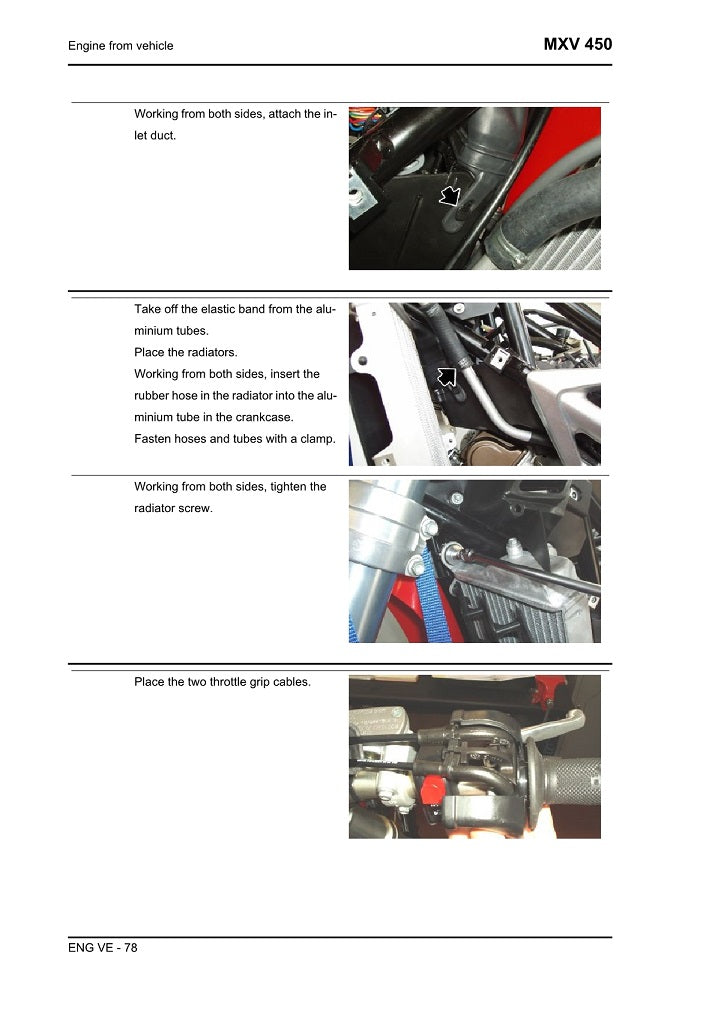 Engine from vehicle

MXV 450

Working from both sides, attach the inlet duct.

Take off the elastic band from the aluminium tubes.
Place the radiators.
Working from both sides, insert the rubber hose in the radiator into the aluminium tube in the crankcase.
Fasten hoses and tubes with a clamp.

Working from both sides, tighten the radiator screw.

Place the two throttle grip cables.

ENG VE - 78