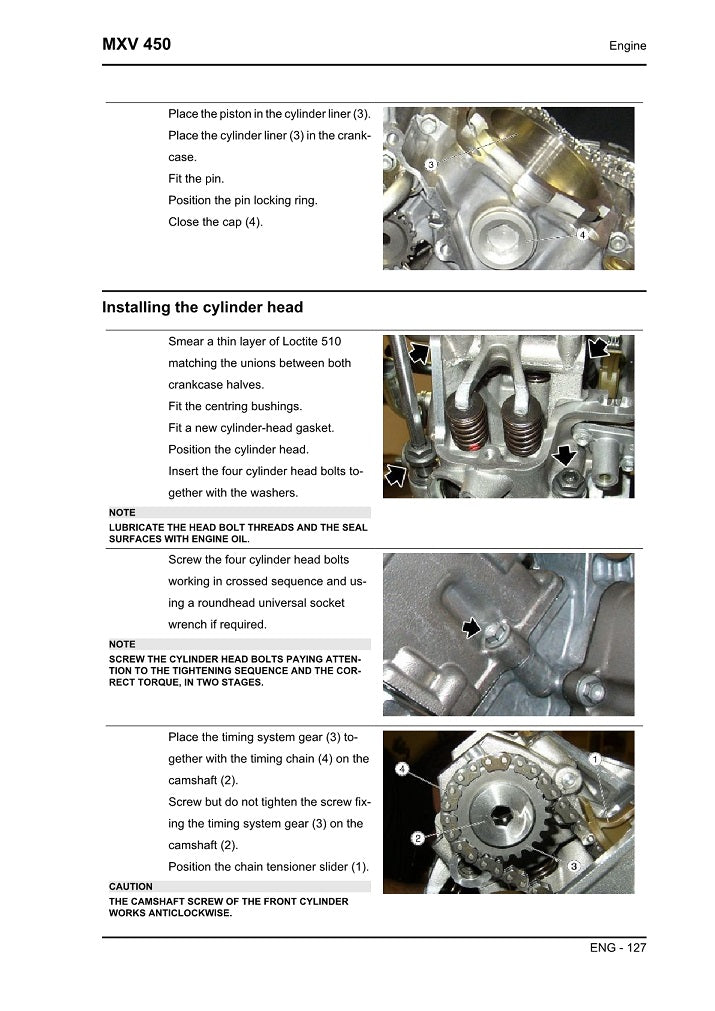 MXV 450

Engine

Place the piston in the cylinder liner (3).
Place the cylinder liner (3) in the crankcase.
Fit the pin.
Position the pin locking ring.
Close the cap (4).

3

4

Installing the cylinder head

Smear a thin layer of Loctite 510 matching the unions between both crankcase halves.
Fit the centring bushings.
Fit a new cylinder-head gasket.
Position the cylinder head.
Insert the four cylinder head bolts together with the washers.

NOTE
LUBRICATE THE HEAD BOLT THREADS AND THE SEAL SURFACES WITH ENGINE OIL.

Screw the four cylinder head bolts working in crossed sequence and using a roundhead universal socket wrench if required.

NOTE
SCREW THE CYLINDER HEAD BOLTS PAYING ATTENTION TO THE TIGHTENING SEQUENCE AND THE CORRECT TORQUE, IN TWO STAGES.

Place the timing system gear (3) together with the timing chain (4) on the camshaft (2).
Screw but do not tighten the screw fixing the timing system gear (3) on the camshaft (2).
Position the chain tensioner slider (1).

CAUTION
THE CAMSHAFT SCREW OF THE FRONT CYLINDER WORKS ANTICLOCKWISE.

4

1

2

3

ENG - 127