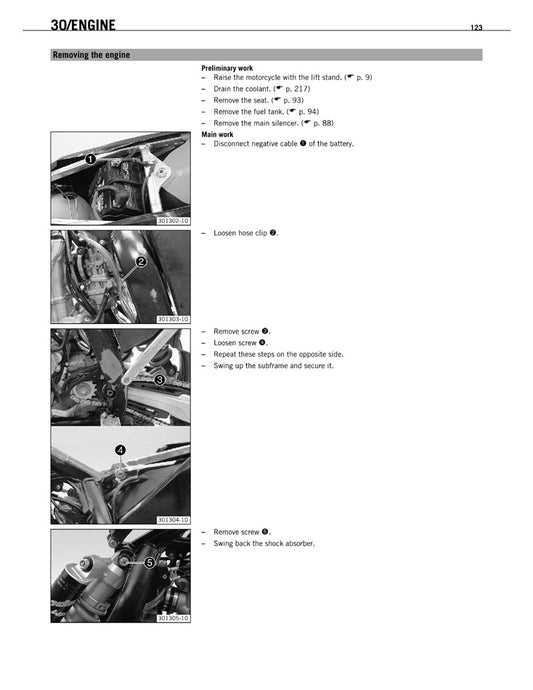 30/ENGINE 123

Removing the engine

Preliminary work
– Raise the motorcycle with the lift stand. (☛ p. 9)
– Drain the coolant. (☛ p. 217)
– Remove the seat. (☛ p. 93)
– Remove the fuel tank. (☛ p. 94)
– Remove the main silencer. (☛ p. 88)

Main work
– Disconnect negative cable ❶ of the battery.

1
301302-10

– Loosen hose clip ❷.

2
301303-10

– Remove screw ❸.
– Loosen screw ❹.
– Repeat these steps on the opposite side.
– Swing up the subframe and secure it.

3

4
301304-10

– Remove screw ❺.
– Swing back the shock absorber.

5
301305-10