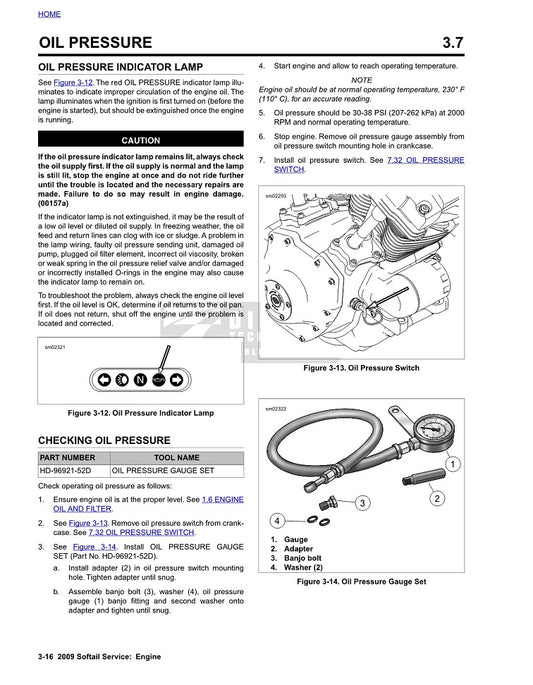 HOME

OIL PRESSURE 3.7

OIL PRESSURE INDICATOR LAMP

See Figure 3-12. The red OIL PRESSURE indicator lamp illuminates to indicate improper circulation of the engine oil. The lamp illuminates when the ignition is first turned on (before the engine is started), but should be extinguished once the engine is running.

CAUTION

If the oil pressure indicator lamp remains lit, always check the oil supply first. If the oil supply is normal and the lamp is still lit, stop the engine at once and do not ride further until the trouble is located and the necessary repairs are made. Failure to do so may result in engine damage. (00157a)

If the indicator lamp is not extinguished, it may be the result of a low oil level or diluted oil supply. In freezing weather, the oil feed and return lines can clog with ice or sludge. A problem in the lamp wiring, faulty oil pressure sending unit, damaged oil pump, plugged oil filter element, incorrect oil viscosity, broken or weak spring in the oil pressure relief valve and/or damaged or incorrectly installed O-rings in the engine may also cause the indicator lamp to remain on.

To troubleshoot the problem, always check the engine oil level first. If the oil level is OK, determine if oil returns to the oil pan. If oil does not return, shut off the engine until the problem is located and corrected.

sm02321

N

Figure 3-12. Oil Pressure Indicator Lamp

CHECKING OIL PRESSURE

| PART NUMBER | TOOL NAME |
|---|---|
| HD-96921-52D | OIL PRESSURE GAUGE SET |

Check operating oil pressure as follows:

1. Ensure engine oil is at the proper level. See 1.6 ENGINE OIL AND FILTER.

2. See Figure 3-13. Remove oil pressure switch from crankcase. See 7.32 OIL PRESSURE SWITCH.

3. See Figure 3-14. Install OIL PRESSURE GAUGE SET (Part No. HD-96921-52D).

a. Install adapter (2) in oil pressure switch mounting hole. Tighten adapter until snug.

b. Assemble banjo bolt (3), washer (4), oil pressure gauge (1) banjo fitting and second washer onto adapter and tighten until snug.

4. Start engine and allow to reach operating temperature.

NOTE

Engine oil should be at normal operating temperature, 230° F (110° C), for an accurate reading.

5. Oil pressure should be 30-38 PSI (207-262 kPa) at 2000 RPM and normal operating temperature.

6. Stop engine. Remove oil pressure gauge assembly from oil pressure switch mounting hole in crankcase.

7. Install oil pressure switch. See 7.32 OIL PRESSURE SWITCH.

sm02293

Figure 3-13. Oil Pressure Switch

sm02322

1
2
3
4

1. Gauge
2. Adapter
3. Banjo bolt
4. Washer (2)

Figure 3-14. Oil Pressure Gauge Set

3-16 2009 Softail Service: Engine