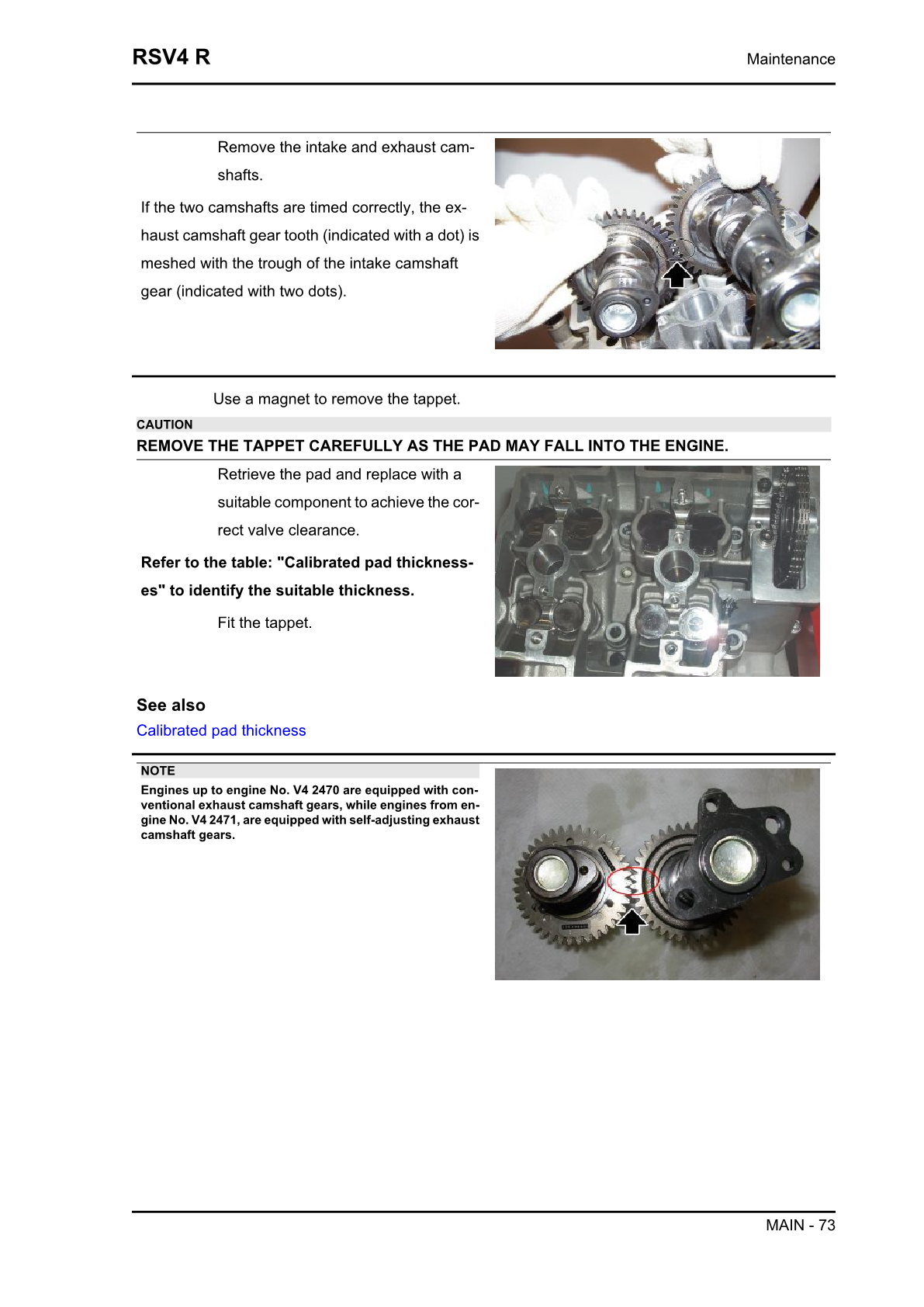 RSV4 R

Maintenance

Remove the intake and exhaust camshafts.

If the two camshafts are timed correctly, the exhaust camshaft gear tooth (indicated with a dot) is meshed with the trough of the intake camshaft gear (indicated with two dots).

Use a magnet to remove the tappet.

CAUTION

REMOVE THE TAPPET CAREFULLY AS THE PAD MAY FALL INTO THE ENGINE.

Retrieve the pad and replace with a suitable component to achieve the correct valve clearance.

Refer to the table: "Calibrated pad thicknesses" to identify the suitable thickness.

Fit the tappet.

See also

Calibrated pad thickness

NOTE

Engines up to engine No. V4 2470 are equipped with conventional exhaust camshaft gears, while engines from engine No. V4 2471, are equipped with self-adjusting exhaust camshaft gears.

MAIN - 73