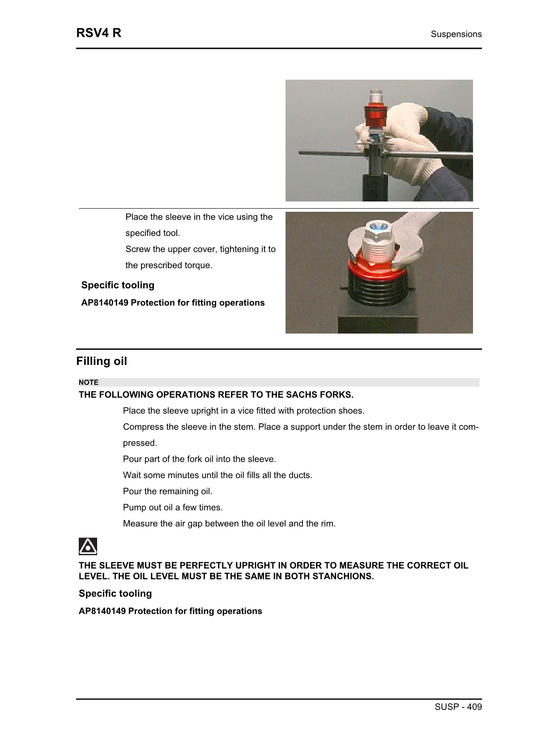 RSV4 R

Suspensions

Place the sleeve in the vice using the specified tool.

Screw the upper cover, tightening it to the prescribed torque.

Specific tooling

AP8140149 Protection for fitting operations

Filling oil

NOTE

THE FOLLOWING OPERATIONS REFER TO THE SACHS FORKS.

Place the sleeve upright in a vice fitted with protection shoes.

Compress the sleeve in the stem. Place a support under the stem in order to leave it compressed.

Pour part of the fork oil into the sleeve.

Wait some minutes until the oil fills all the ducts.

Pour the remaining oil.

Pump out oil a few times.

Measure the air gap between the oil level and the rim.

THE SLEEVE MUST BE PERFECTLY UPRIGHT IN ORDER TO MEASURE THE CORRECT OIL LEVEL. THE OIL LEVEL MUST BE THE SAME IN BOTH STANCHIONS.

Specific tooling

AP8140149 Protection for fitting operations

SUSP - 409