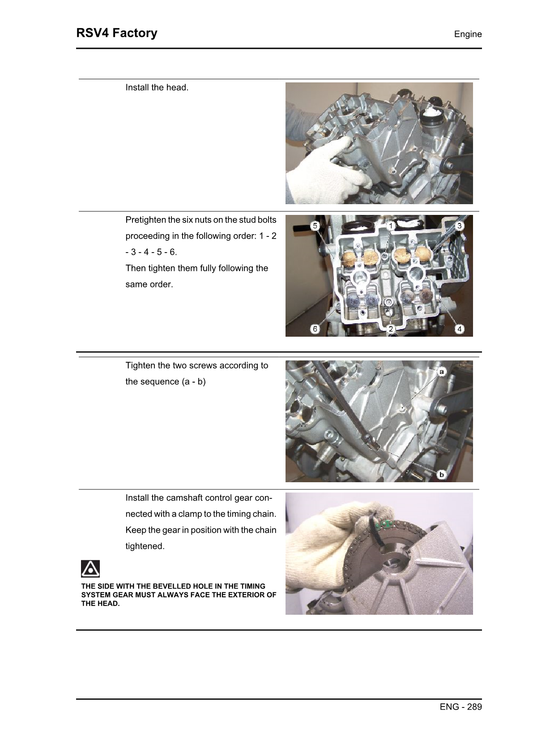 RSV4 Factory

Engine

Install the head.

Pretighten the six nuts on the stud bolts proceeding in the following order: 1 - 2 - 3 - 4 - 5 - 6.
Then tighten them fully following the same order.

5 1 3
6 2 4

Tighten the two screws according to the sequence (a - b)

a
b

Install the camshaft control gear connected with a clamp to the timing chain.
Keep the gear in position with the chain tightened.

THE SIDE WITH THE BEVELLED HOLE IN THE TIMING SYSTEM GEAR MUST ALWAYS FACE THE EXTERIOR OF THE HEAD.

ENG - 289