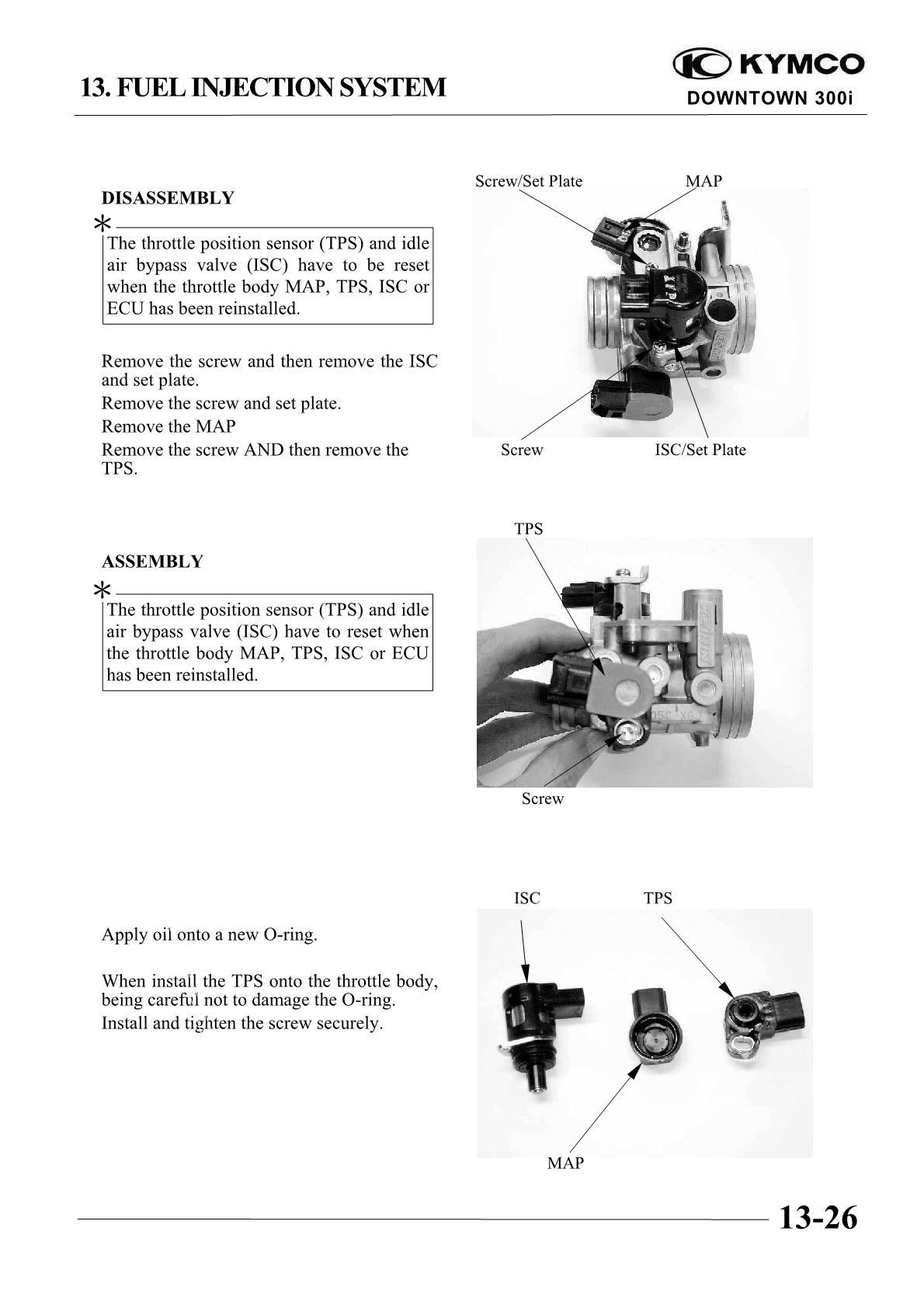 13. FUEL INJECTION SYSTEM

KYMCO
DOWNTOWN 300i

DISASSEMBLY

*
The throttle position sensor (TPS) and idle air bypass valve (ISC) have to be reset when the throttle body MAP, TPS, ISC or ECU has been reinstalled.

Remove the screw and then remove the ISC and set plate.
Remove the screw and set plate.
Remove the MAP
Remove the screw AND then remove the TPS.

Screw/Set Plate
MAP
Screw
ISC/Set Plate

ASSEMBLY

*
The throttle position sensor (TPS) and idle air bypass valve (ISC) have to reset when the throttle body MAP, TPS, ISC or ECU has been reinstalled.

TPS
Screw

Apply oil onto a new O-ring.

When install the TPS onto the throttle body, being careful not to damage the O-ring.
Install and tighten the screw securely.

ISC
TPS
MAP

13-26