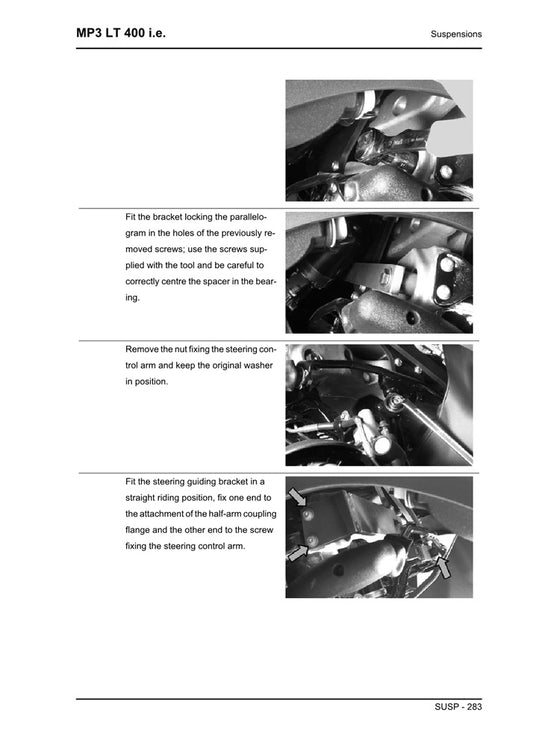 MP3 LT 400 i.e.

Suspensions

Fit the bracket locking the parallelogram in the holes of the previously removed screws; use the screws supplied with the tool and be careful to correctly centre the spacer in the bearing.

Remove the nut fixing the steering control arm and keep the original washer in position.

Fit the steering guiding bracket in a straight riding position, fix one end to the attachment of the half-arm coupling flange and the other end to the screw fixing the steering control arm.

SUSP - 283