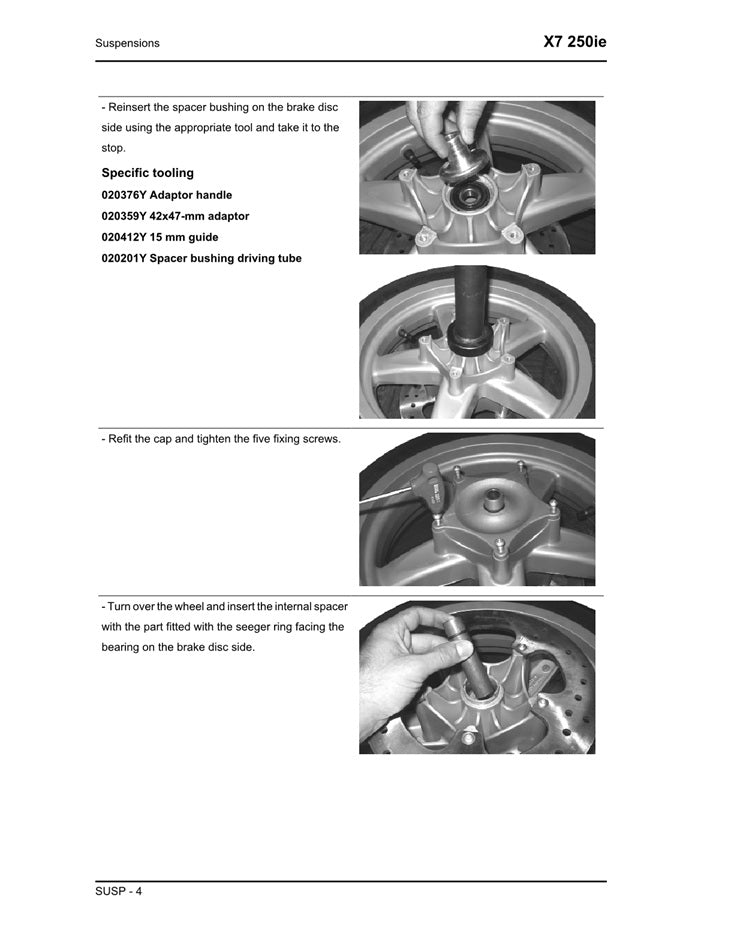 Suspensions

X7 250ie

- Reinsert the spacer bushing on the brake disc side using the appropriate tool and take it to the stop.

Specific tooling

020376Y Adaptor handle

020359Y 42x47-mm adaptor

020412Y 15 mm guide

020201Y Spacer bushing driving tube

- Refit the cap and tighten the five fixing screws.

- Turn over the wheel and insert the internal spacer with the part fitted with the seeger ring facing the bearing on the brake disc side.

SUSP - 4