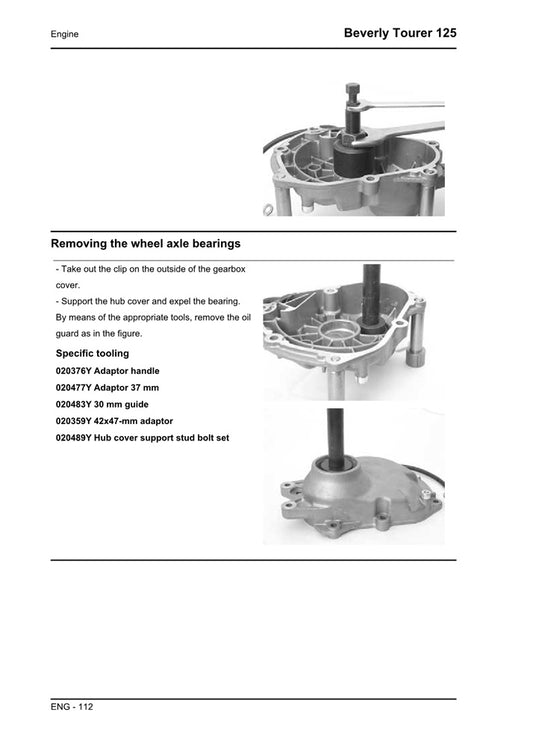 Engine

Beverly Tourer 125

Removing the wheel axle bearings

- Take out the clip on the outside of the gearbox cover.
- Support the hub cover and expel the bearing. By means of the appropriate tools, remove the oil guard as in the figure.

Specific tooling

020376Y Adaptor handle

020477Y Adaptor 37 mm

020483Y 30 mm guide

020359Y 42x47-mm adaptor

020489Y Hub cover support stud bolt set

ENG - 112