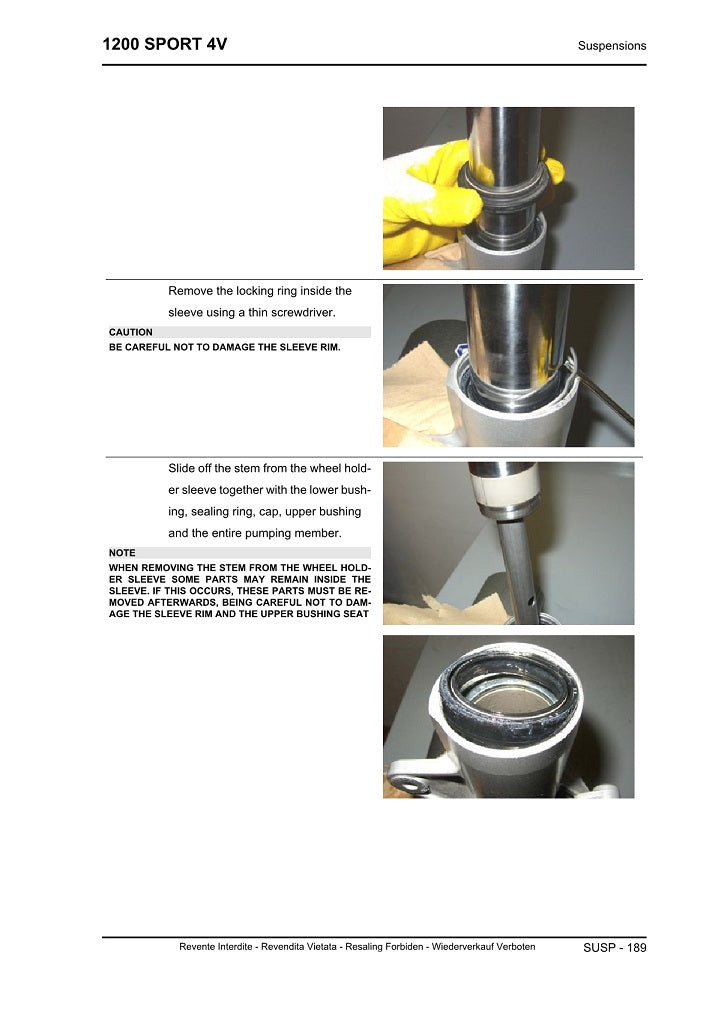 1200 SPORT 4V

Suspensions

Remove the locking ring inside the sleeve using a thin screwdriver.

CAUTION

BE CAREFUL NOT TO DAMAGE THE SLEEVE RIM.

Slide off the stem from the wheel holder sleeve together with the lower bushing, sealing ring, cap, upper bushing and the entire pumping member.

NOTE

WHEN REMOVING THE STEM FROM THE WHEEL HOLDER SLEEVE SOME PARTS MAY REMAIN INSIDE THE SLEEVE. IF THIS OCCURS, THESE PARTS MUST BE REMOVED AFTERWARDS, BEING CAREFUL NOT TO DAMAGE THE SLEEVE RIM AND THE UPPER BUSHING SEAT

Revente Interdite - Revendita Vietata - Resaling Forbiden - Wiederverkauf Verboten

SUSP - 189