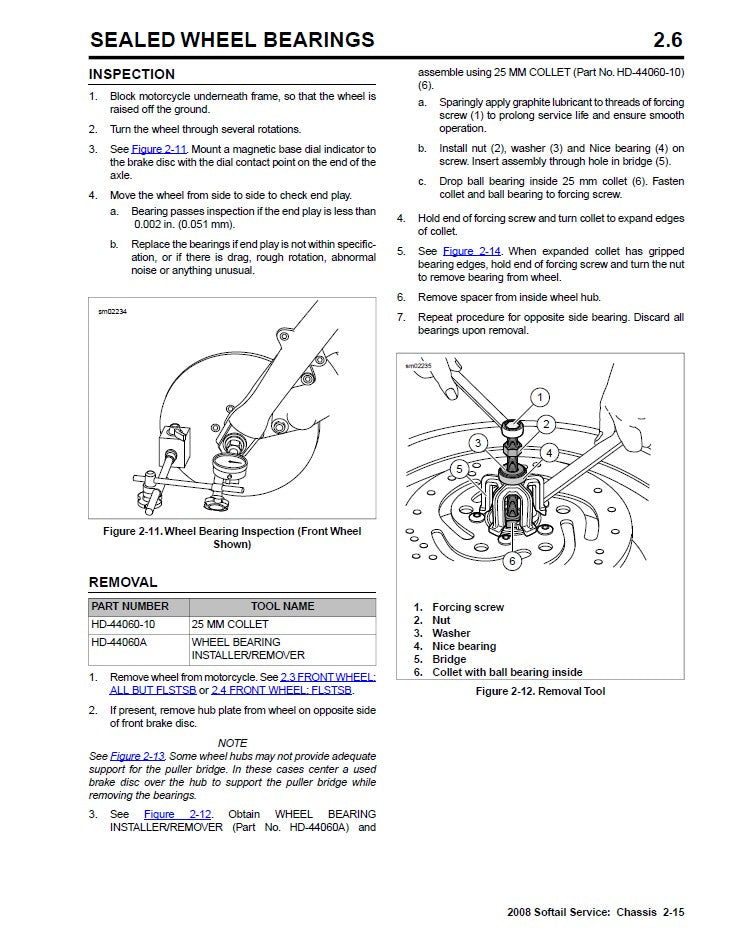 SEALED WHEEL BEARINGS

2.6

INSPECTION

1. Block motorcycle underneath frame, so that the wheel is raised off the ground.

2. Turn the wheel through several rotations.

3. See Figure 2-11. Mount a magnetic base dial indicator to the brake disc with the dial contact point on the end of the axle.

4. Move the wheel from side to side to check end play.

a. Bearing passes inspection if the end play is less than 0.002 in. (0.051 mm).

b. Replace the bearings if end play is not within specification, or if there is drag, rough rotation, abnormal noise or anything unusual.

sm02234

Figure 2-11. Wheel Bearing Inspection (Front Wheel Shown)

REMOVAL

| PART NUMBER | TOOL NAME |
|---|---|
| HD-44060-10 | 25 MM COLLET |
| HD-44060A | WHEEL BEARING INSTALLER/REMOVER |

1. Remove wheel from motorcycle. See 2.3 FRONT WHEEL: ALL BUT FLSTSB or 2.4 FRONT WHEEL: FLSTSB.

2. If present, remove hub plate from wheel on opposite side of front brake disc.

NOTE

See Figure 2-13. Some wheel hubs may not provide adequate support for the puller bridge. In these cases center a used brake disc over the hub to support the puller bridge while removing the bearings.

3. See Figure 2-12. Obtain WHEEL BEARING INSTALLER/REMOVER (Part No. HD-44060A) and assemble using 25 MM COLLET (Part No. HD-44060-10) (6).

a. Sparingly apply graphite lubricant to threads of forcing screw (1) to prolong service life and ensure smooth operation.

b. Install nut (2), washer (3) and Nice bearing (4) on screw. Insert assembly through hole in bridge (5).

c. Drop ball bearing inside 25 mm collet (6). Fasten collet and ball bearing to forcing screw.

4. Hold end of forcing screw and turn collet to expand edges of collet.

5. See Figure 2-14. When expanded collet has gripped bearing edges, hold end of forcing screw and turn the nut to remove bearing from wheel.

6. Remove spacer from inside wheel hub.

7. Repeat procedure for opposite side bearing. Discard all bearings upon removal.

sm02235

1
2
3
4
5
6

1. Forcing screw
2. Nut
3. Washer
4. Nice bearing
5. Bridge
6. Collet with ball bearing inside

Figure 2-12. Removal Tool

2008 Softail Service: Chassis 2-15