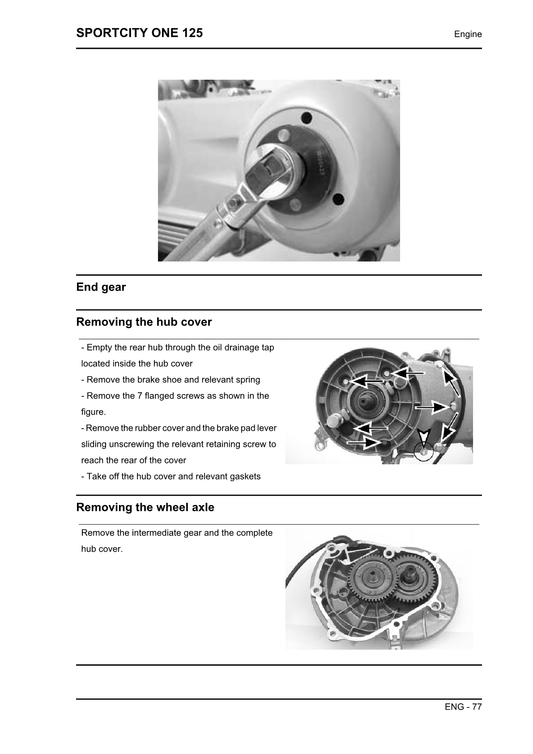 SPORTCITY ONE 125

Engine

End gear

Removing the hub cover

- Empty the rear hub through the oil drainage tap located inside the hub cover
- Remove the brake shoe and relevant spring
- Remove the 7 flanged screws as shown in the figure.
- Remove the rubber cover and the brake pad lever sliding unscrewing the relevant retaining screw to reach the rear of the cover
- Take off the hub cover and relevant gaskets

Removing the wheel axle

Remove the intermediate gear and the complete hub cover.

ENG - 77