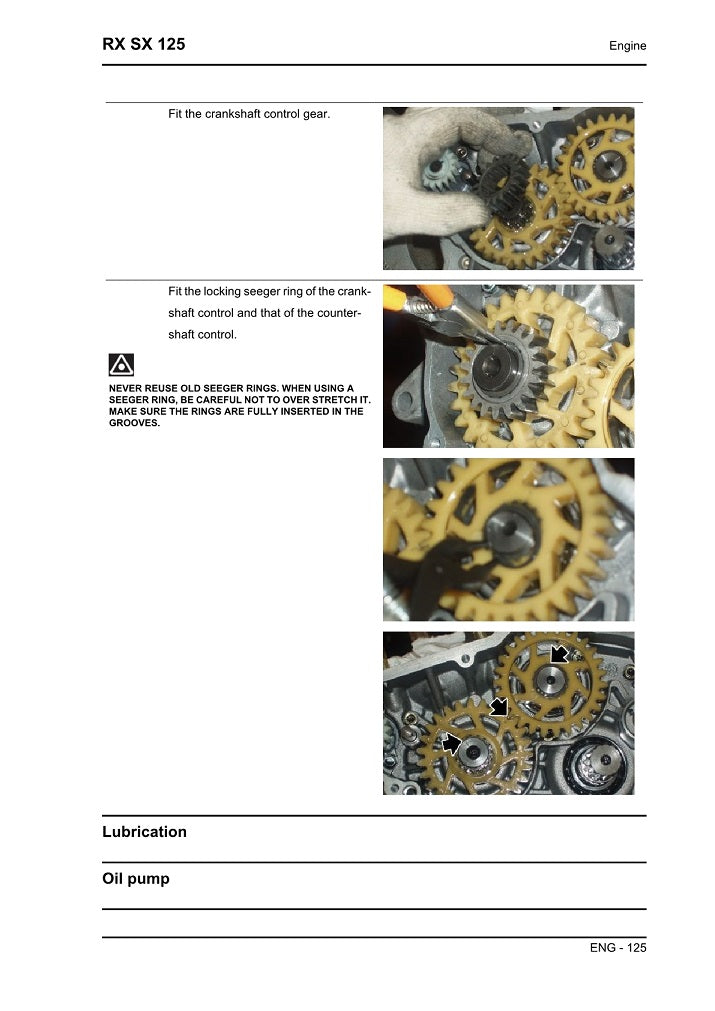 RX SX 125

Engine

Fit the crankshaft control gear.

Fit the locking seeger ring of the crankshaft control and that of the countershaft control.

NEVER REUSE OLD SEEGER RINGS. WHEN USING A SEEGER RING, BE CAREFUL NOT TO OVER STRETCH IT. MAKE SURE THE RINGS ARE FULLY INSERTED IN THE GROOVES.

Lubrication

Oil pump

ENG - 125