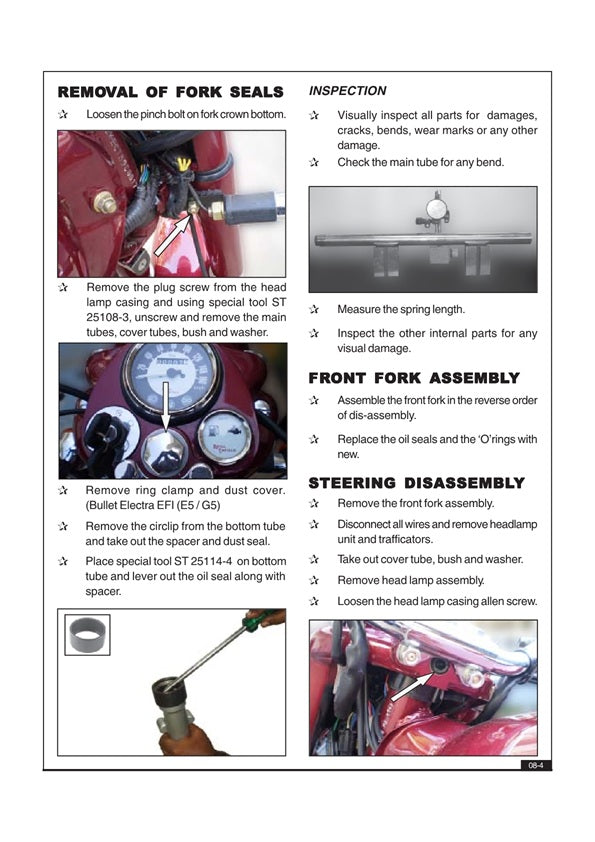 REMOVAL OF FORK SEALS

✰ Loosen the pinch bolt on fork crown bottom.

✰ Remove the plug screw from the head lamp casing and using special tool ST 25108-3, unscrew and remove the main tubes, cover tubes, bush and washer.

✰ Remove ring clamp and dust cover. (Bullet Electra EFI (E5 / G5)

✰ Remove the circlip from the bottom tube and take out the spacer and dust seal.

✰ Place special tool ST 25114-4 on bottom tube and lever out the oil seal along with spacer.

INSPECTION

✰ Visually inspect all parts for damages, cracks, bends, wear marks or any other damage.

✰ Check the main tube for any bend.

✰ Measure the spring length.

✰ Inspect the other internal parts for any visual damage.

FRONT FORK ASSEMBLY

✰ Assemble the front fork in the reverse order of dis-assembly.

✰ Replace the oil seals and the 'O'rings with new.

STEERING DISASSEMBLY

✰ Remove the front fork assembly.

✰ Disconnect all wires and remove headlamp unit and trafficators.

✰ Take out cover tube, bush and washer.

✰ Remove head lamp assembly.

✰ Loosen the head lamp casing allen screw.

08-4