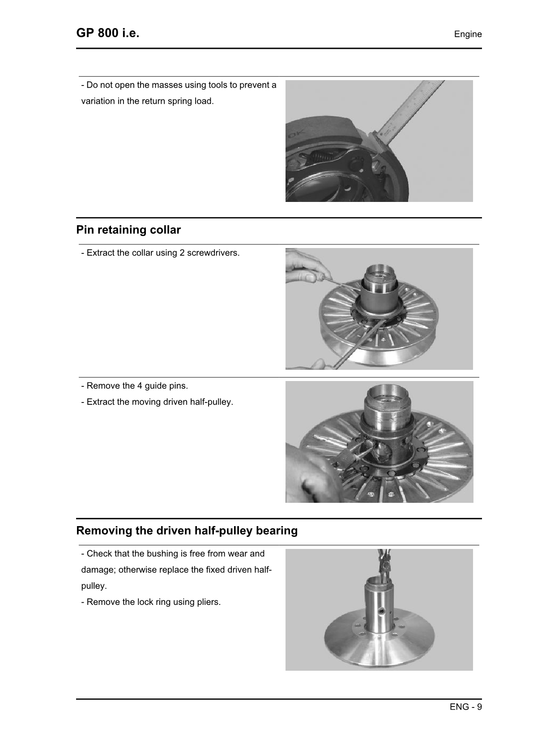 GP 800 i.e.

Engine

- Do not open the masses using tools to prevent a variation in the return spring load.

Pin retaining collar

- Extract the collar using 2 screwdrivers.

- Remove the 4 guide pins.
- Extract the moving driven half-pulley.

Removing the driven half-pulley bearing

- Check that the bushing is free from wear and damage; otherwise replace the fixed driven half-pulley.
- Remove the lock ring using pliers.

ENG - 9