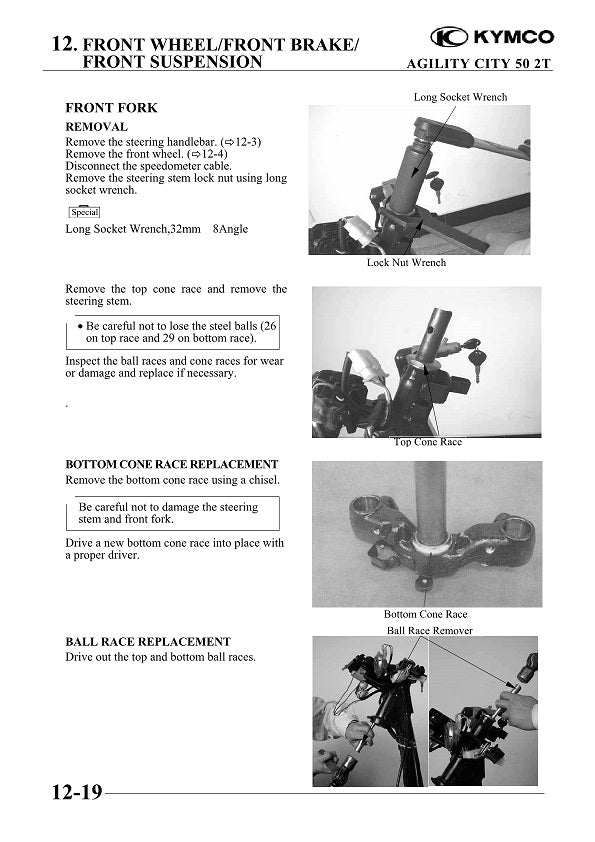 12. FRONT WHEEL/FRONT BRAKE/ FRONT SUSPENSION

KYMCO

AGILITY CITY 50 2T

FRONT FORK

REMOVAL

Remove the steering handlebar. (⇨12-3)
Remove the front wheel. (⇨12-4)
Disconnect the speedometer cable.
Remove the steering stem lock nut using long socket wrench.

Special

Long Socket Wrench,32mm 8Angle

Long Socket Wrench

Lock Nut Wrench

Remove the top cone race and remove the steering stem.

• Be careful not to lose the steel balls (26 on top race and 29 on bottom race).

Inspect the ball races and cone races for wear or damage and replace if necessary.

.

Top Cone Race

BOTTOM CONE RACE REPLACEMENT

Remove the bottom cone race using a chisel.

Be careful not to damage the steering stem and front fork.

Drive a new bottom cone race into place with a proper driver.

Bottom Cone Race

BALL RACE REPLACEMENT

Drive out the top and bottom ball races.

Ball Race Remover

12-19