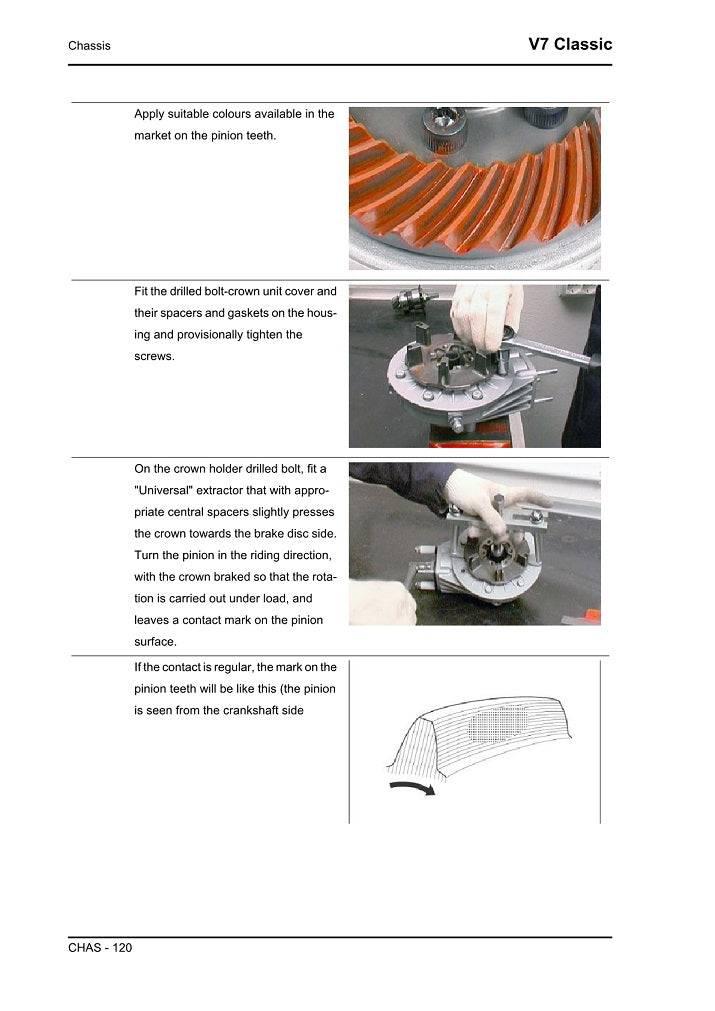 Chassis

V7 Classic

Apply suitable colours available in the market on the pinion teeth.

Fit the drilled bolt-crown unit cover and their spacers and gaskets on the housing and provisionally tighten the screws.

On the crown holder drilled bolt, fit a "Universal" extractor that with appropriate central spacers slightly presses the crown towards the brake disc side. Turn the pinion in the riding direction, with the crown braked so that the rotation is carried out under load, and leaves a contact mark on the pinion surface.

If the contact is regular, the mark on the pinion teeth will be like this (the pinion is seen from the crankshaft side

CHAS - 120