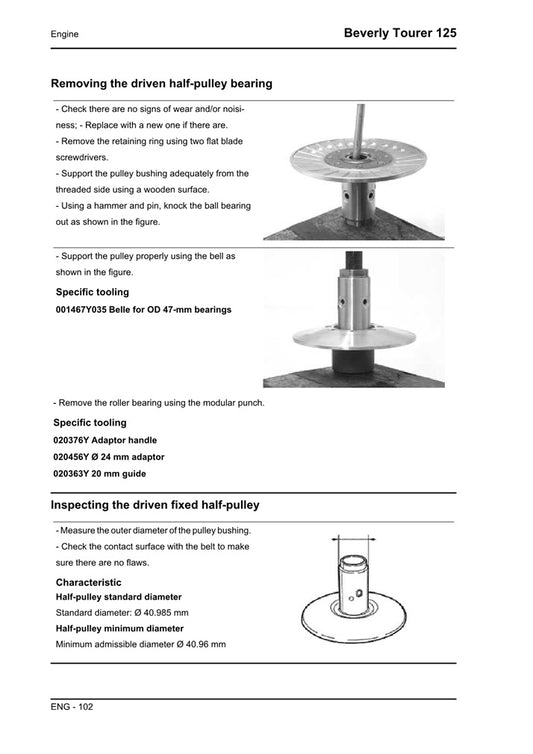 Engine

Beverly Tourer 125

Removing the driven half-pulley bearing

- Check there are no signs of wear and/or noisiness; - Replace with a new one if there are.
- Remove the retaining ring using two flat blade screwdrivers.
- Support the pulley bushing adequately from the threaded side using a wooden surface.
- Using a hammer and pin, knock the ball bearing out as shown in the figure.

- Support the pulley properly using the bell as shown in the figure.

Specific tooling

001467Y035 Belle for OD 47-mm bearings

- Remove the roller bearing using the modular punch.

Specific tooling

020376Y Adaptor handle

020456Y Ø 24 mm adaptor

020363Y 20 mm guide

Inspecting the driven fixed half-pulley

- Measure the outer diameter of the pulley bushing.
- Check the contact surface with the belt to make sure there are no flaws.

Characteristic

Half-pulley standard diameter

Standard diameter: Ø 40.985 mm

Half-pulley minimum diameter

Minimum admissible diameter Ø 40.96 mm

ENG - 102