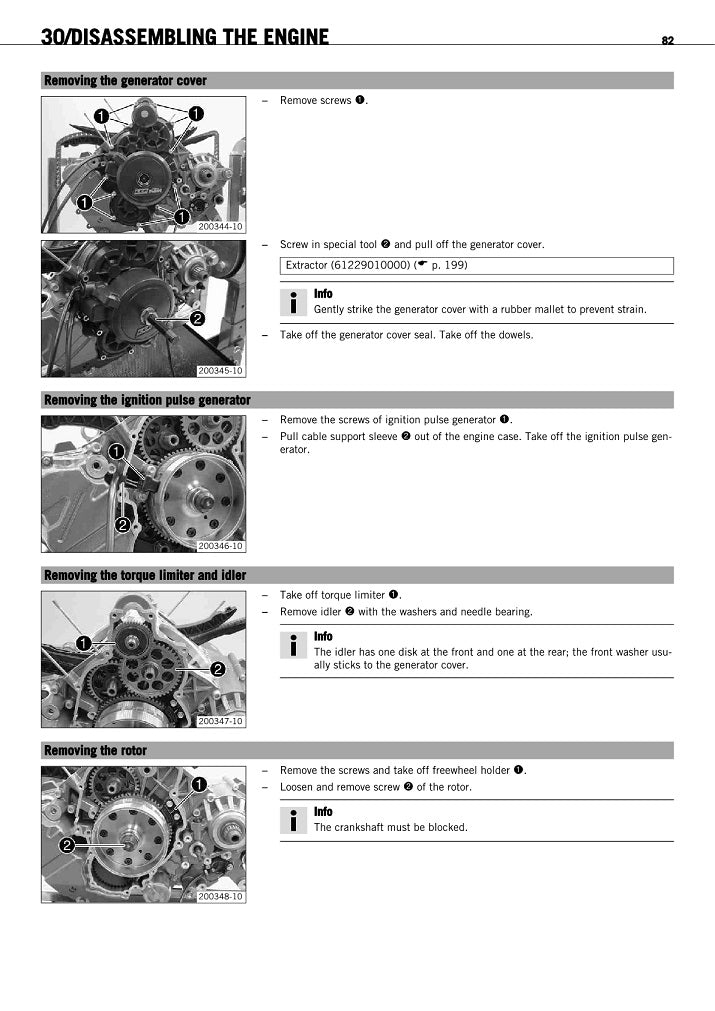 30/DISASSEMBLING THE ENGINE 82

Removing the generator cover

1 1 1 1 200344-10

– Remove screws ❶.

2 200345-10

– Screw in special tool ❷ and pull off the generator cover.

Extractor (61229010000) (☛ p. 199)

Info
Gently strike the generator cover with a rubber mallet to prevent strain.

– Take off the generator cover seal. Take off the dowels.

Removing the ignition pulse generator

1 2 200346-10

– Remove the screws of ignition pulse generator ❶.
– Pull cable support sleeve ❷ out of the engine case. Take off the ignition pulse generator.

Removing the torque limiter and idler

1 2 200347-10

– Take off torque limiter ❶.
– Remove idler ❷ with the washers and needle bearing.

Info
The idler has one disk at the front and one at the rear; the front washer usually sticks to the generator cover.

Removing the rotor

1 2 200348-10

– Remove the screws and take off freewheel holder ❶.
– Loosen and remove screw ❷ of the rotor.

Info
The crankshaft must be blocked.