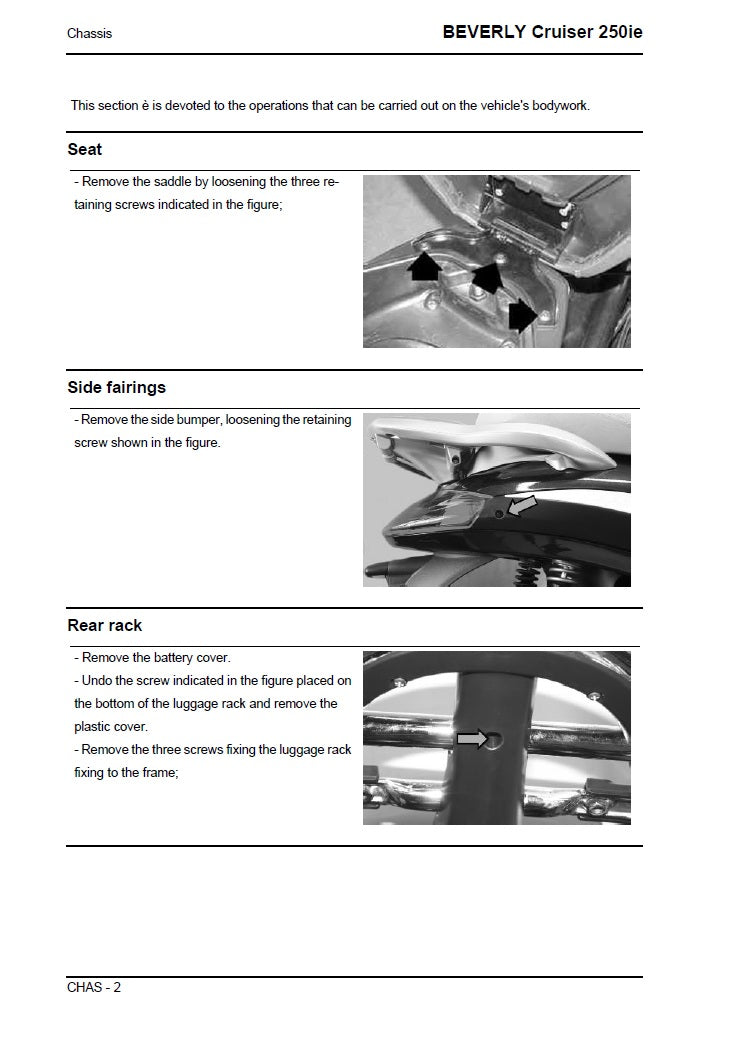 Chassis

BEVERLY Cruiser 250ie

This section è is devoted to the operations that can be carried out on the vehicle's bodywork.

Seat

- Remove the saddle by loosening the three retaining screws indicated in the figure;

Side fairings

- Remove the side bumper, loosening the retaining screw shown in the figure.

Rear rack

- Remove the battery cover.
- Undo the screw indicated in the figure placed on the bottom of the luggage rack and remove the plastic cover.
- Remove the three screws fixing the luggage rack fixing to the frame;

CHAS - 2