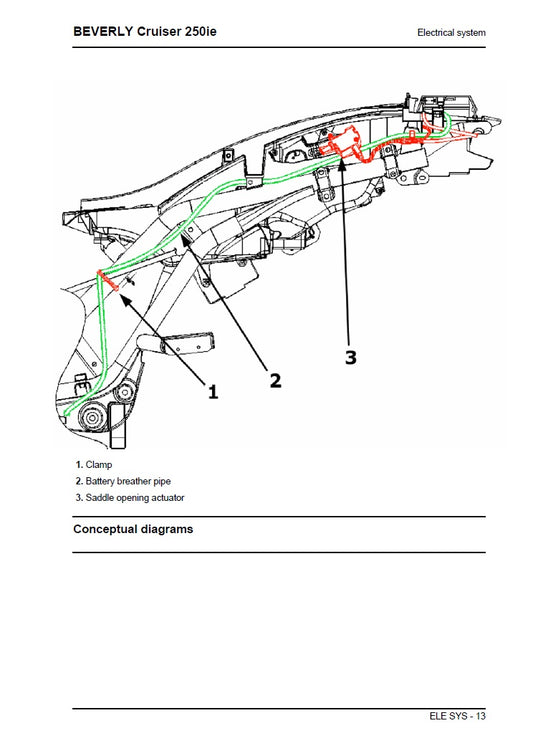 BEVERLY Cruiser 250ie

Electrical system

3

2

1

1. Clamp
2. Battery breather pipe
3. Saddle opening actuator

Conceptual diagrams

ELE SYS - 13