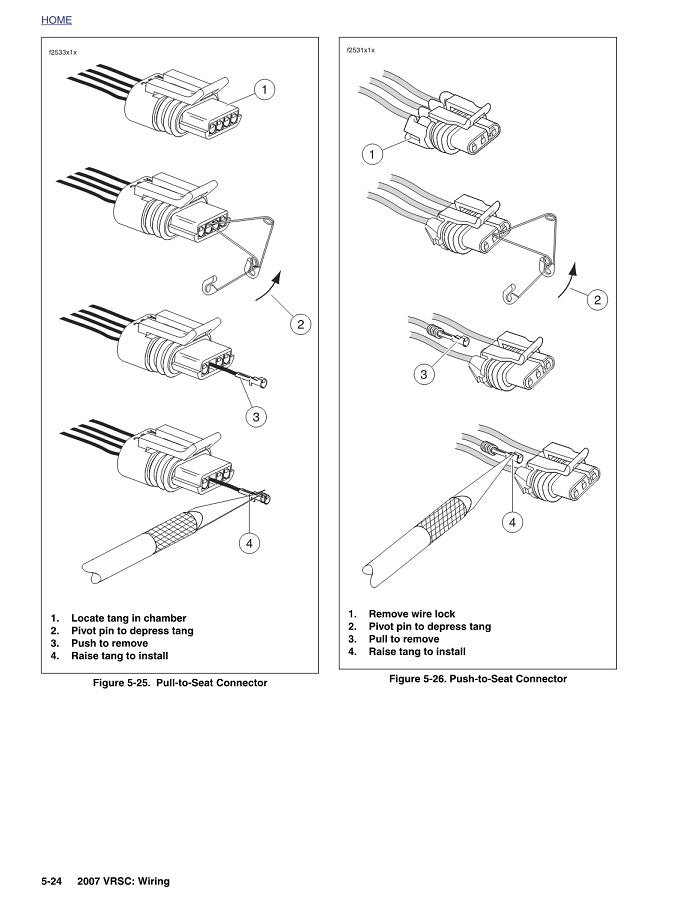 HOME

f2533x1x

1

2

3

4

1. Locate tang in chamber
2. Pivot pin to depress tang
3. Push to remove
4. Raise tang to install

Figure 5-25. Pull-to-Seat Connector

f2531x1x

1

2

3

4

1. Remove wire lock
2. Pivot pin to depress tang
3. Pull to remove
4. Raise tang to install

Figure 5-26. Push-to-Seat Connector

5-24 2007 VRSC: Wiring