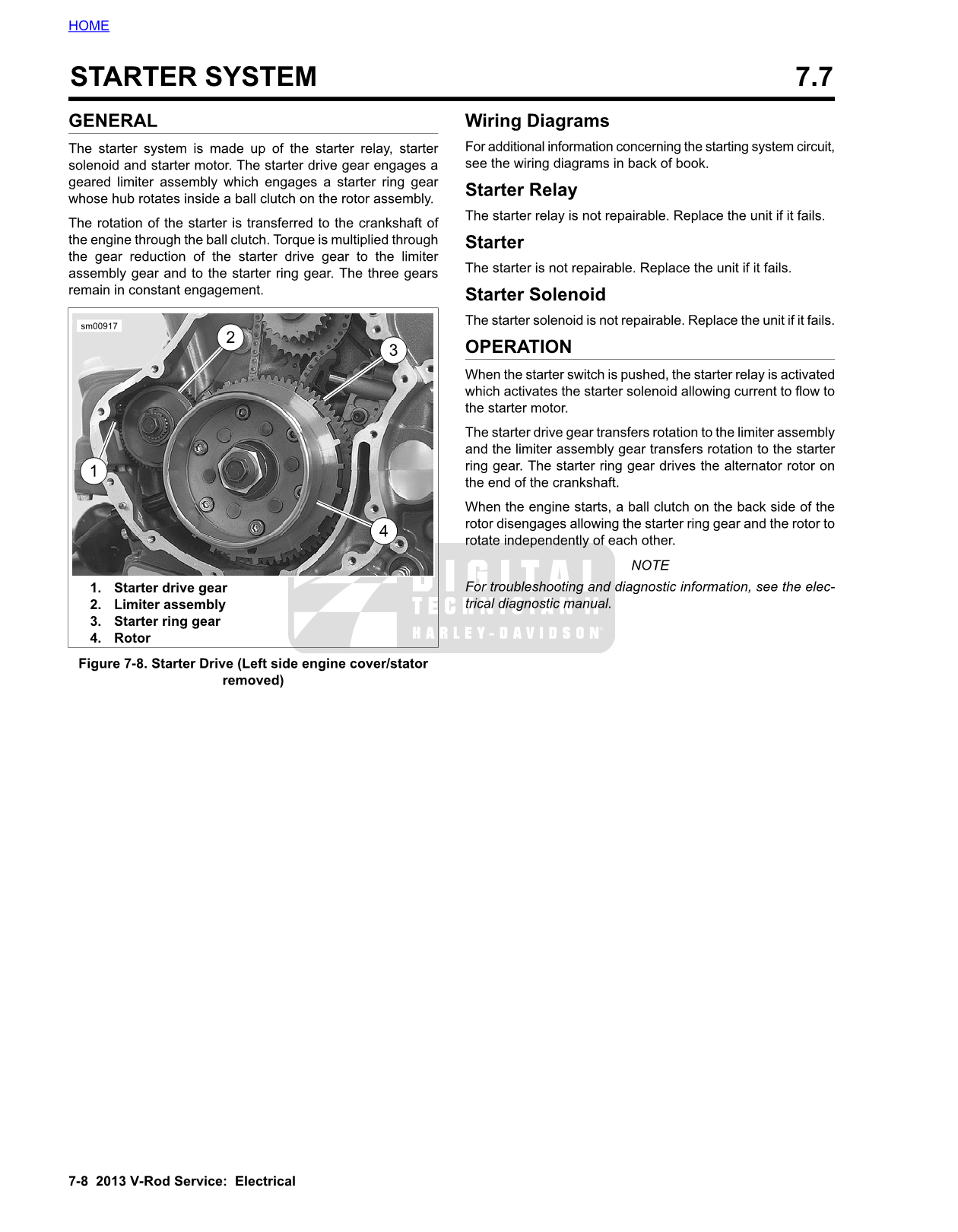 HOME

STARTER SYSTEM 7.7

GENERAL

The starter system is made up of the starter relay, starter solenoid and starter motor. The starter drive gear engages a geared limiter assembly which engages a starter ring gear whose hub rotates inside a ball clutch on the rotor assembly.

The rotation of the starter is transferred to the crankshaft of the engine through the ball clutch. Torque is multiplied through the gear reduction of the starter drive gear to the limiter assembly gear and to the starter ring gear. The three gears remain in constant engagement.

sm00917

2

3

1

4

1. Starter drive gear
2. Limiter assembly
3. Starter ring gear
4. Rotor

Figure 7-8. Starter Drive (Left side engine cover/stator removed)

Wiring Diagrams

For additional information concerning the starting system circuit, see the wiring diagrams in back of book.

Starter Relay

The starter relay is not repairable. Replace the unit if it fails.

Starter

The starter is not repairable. Replace the unit if it fails.

Starter Solenoid

The starter solenoid is not repairable. Replace the unit if it fails.

OPERATION

When the starter switch is pushed, the starter relay is activated which activates the starter solenoid allowing current to flow to the starter motor.

The starter drive gear transfers rotation to the limiter assembly and the limiter assembly gear transfers rotation to the starter ring gear. The starter ring gear drives the alternator rotor on the end of the crankshaft.

When the engine starts, a ball clutch on the back side of the rotor disengages allowing the starter ring gear and the rotor to rotate independently of each other.

NOTE

For troubleshooting and diagnostic information, see the electrical diagnostic manual.

DIGITAL TECHNICIAN II HARLEY-DAVIDSON

7-8 2013 V-Rod Service: Electrical