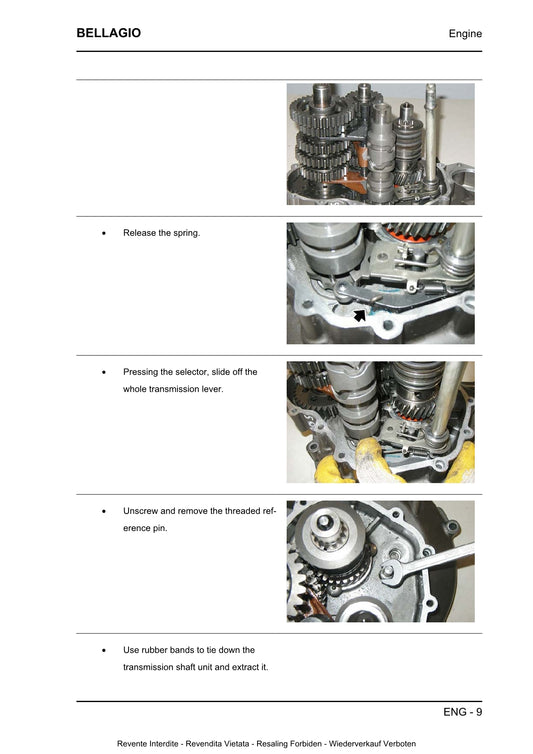 BELLAGIO

Engine

• Release the spring.

• Pressing the selector, slide off the whole transmission lever.

• Unscrew and remove the threaded reference pin.

• Use rubber bands to tie down the transmission shaft unit and extract it.

ENG - 9

Revente Interdite - Revendita Vietata - Resaling Forbiden - Wiederverkauf Verboten