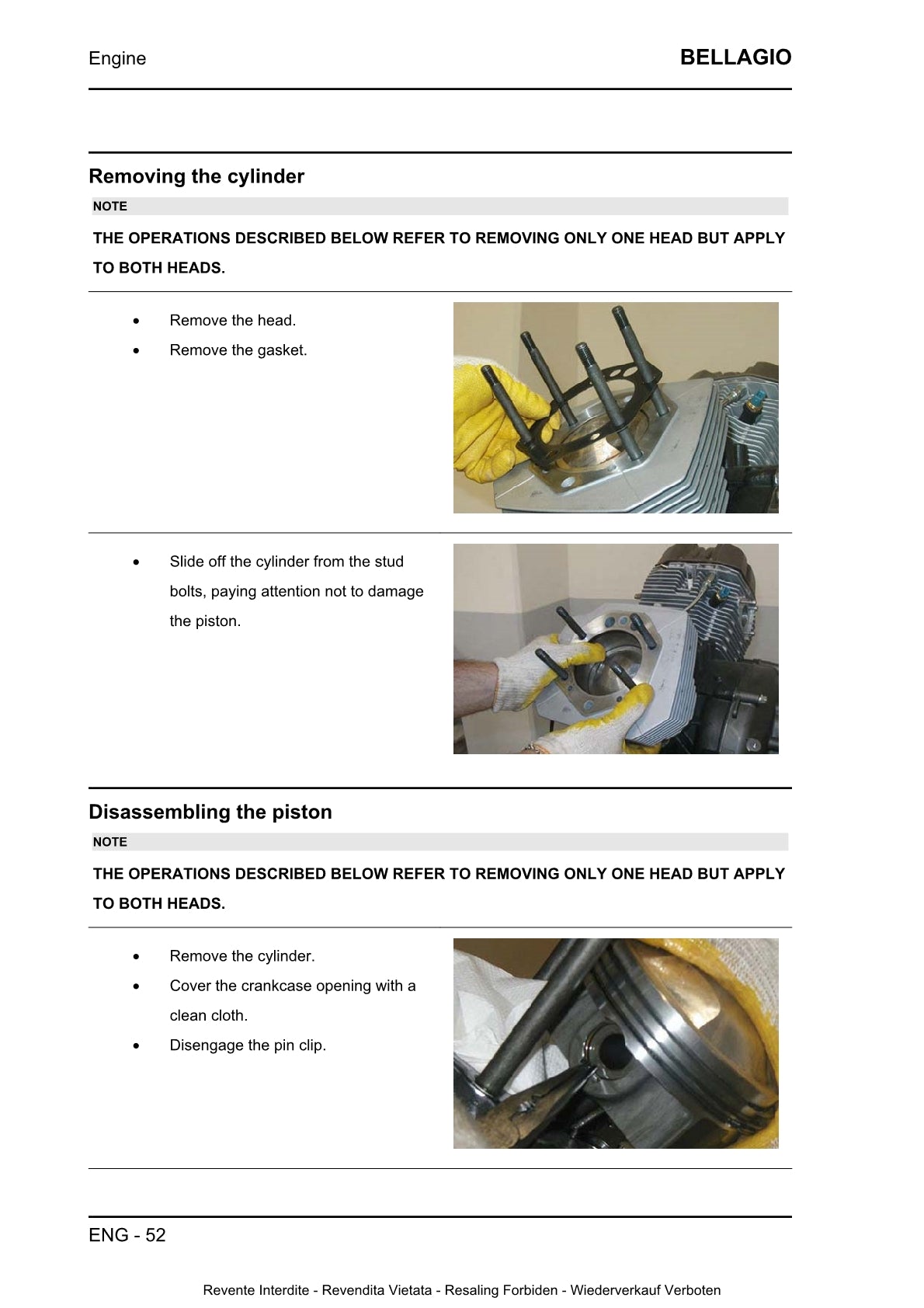 Engine

BELLAGIO

Removing the cylinder

NOTE

THE OPERATIONS DESCRIBED BELOW REFER TO REMOVING ONLY ONE HEAD BUT APPLY TO BOTH HEADS.

- Remove the head.
- Remove the gasket.

- Slide off the cylinder from the stud bolts, paying attention not to damage the piston.

Disassembling the piston

NOTE

THE OPERATIONS DESCRIBED BELOW REFER TO REMOVING ONLY ONE HEAD BUT APPLY TO BOTH HEADS.

- Remove the cylinder.
- Cover the crankcase opening with a clean cloth.
- Disengage the pin clip.

ENG - 52

Revente Interdite - Revendita Vietata - Resaling Forbiden - Wiederverkauf Verboten